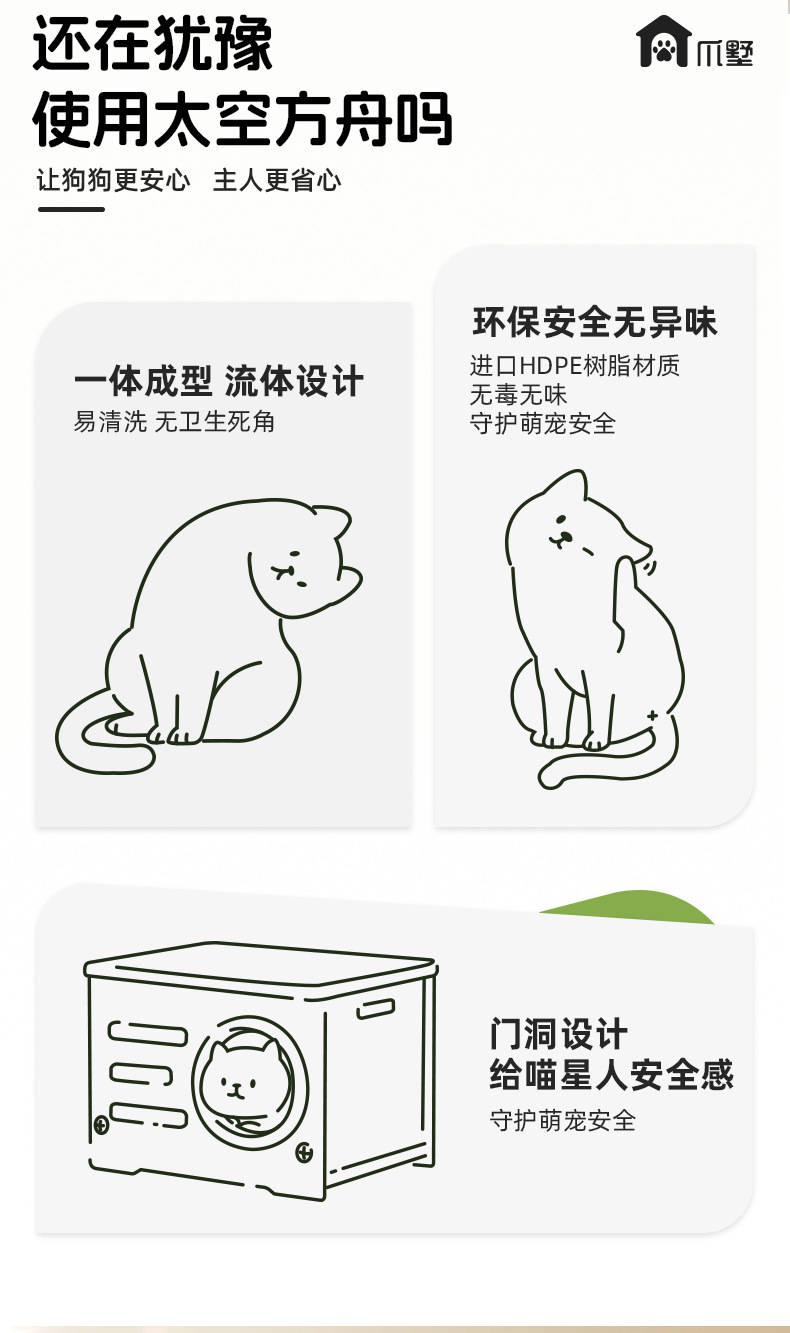 还在犹豫
使用太空方舟吗

爪墅

让狗狗更安心 主人更省心

一体成型 流体设计
易清洗 无卫生死角

环保安全无异味
进口HDPE树脂材质
无毒无味
守护萌宠安全

门洞设计
给喵星人安全感
守护萌宠安全