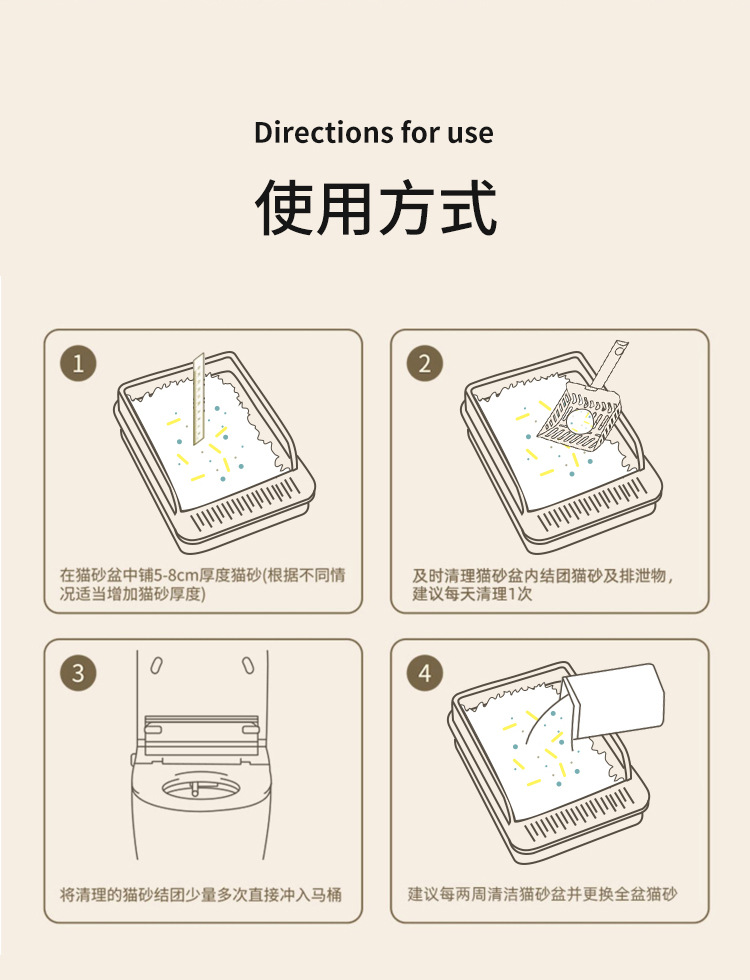 Directions for use

使用方式

1

在猫砂盆中铺5-8cm厚度猫砂(根据不同情况适当增加猫砂厚度)

2

及时清理猫砂盆内结团猫砂及排泄物，建议每天清理1次

3

将清理的猫砂结团少量多次直接冲入马桶

4

建议每两周清洁猫砂盆并更换全盆猫砂