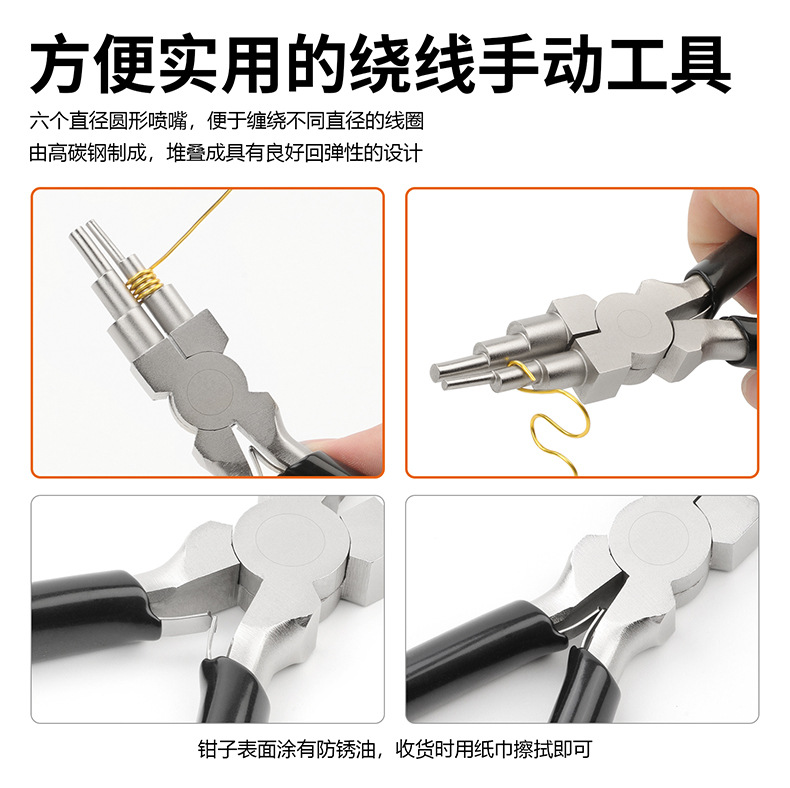 方便实用的绕线手动工具

六个直径圆形喷嘴，便于缠绕不同直径的线圈
由高碳钢制成，堆叠成具有良好回弹性的设计

钳子表面涂有防锈油，收货时用纸巾擦拭即可