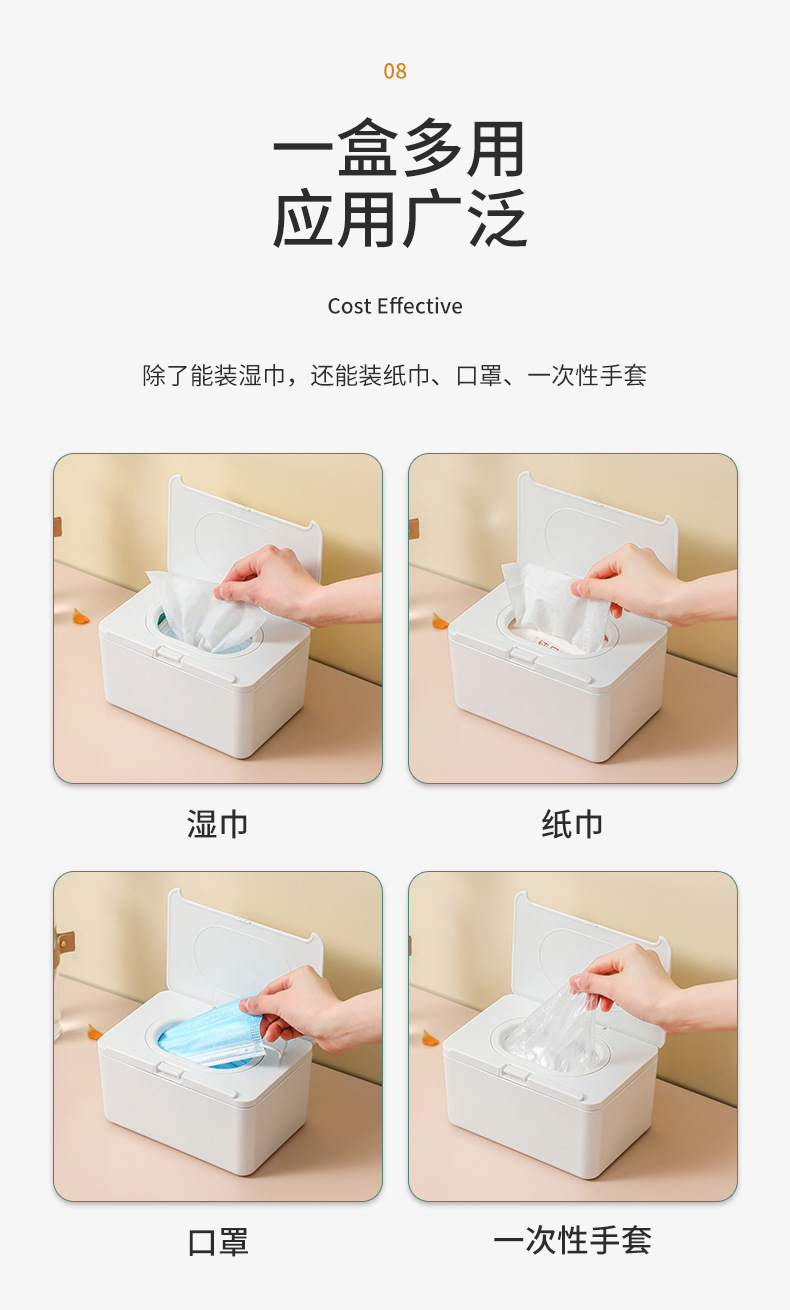 08

一盒多用
应用广泛

Cost Effective

除了能装湿巾，还能装纸巾、口罩、一次性手套

湿巾

纸巾

口罩

一次性手套