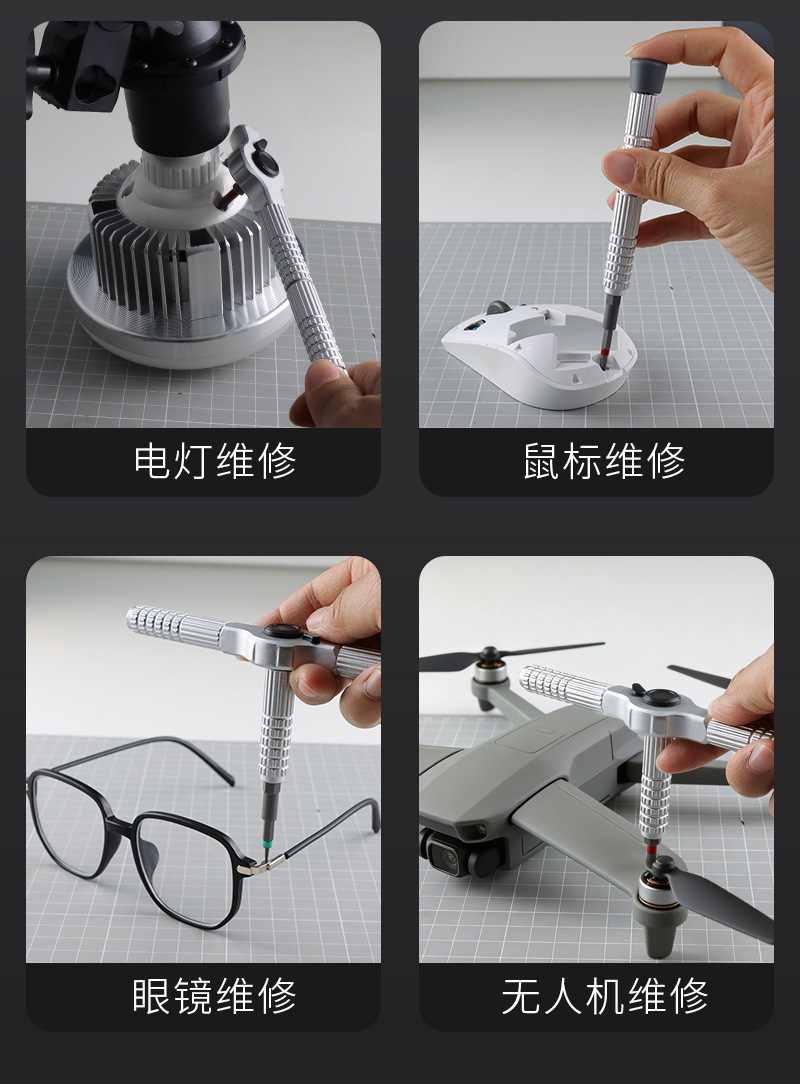 电灯维修

鼠标维修

眼镜维修

无人机维修