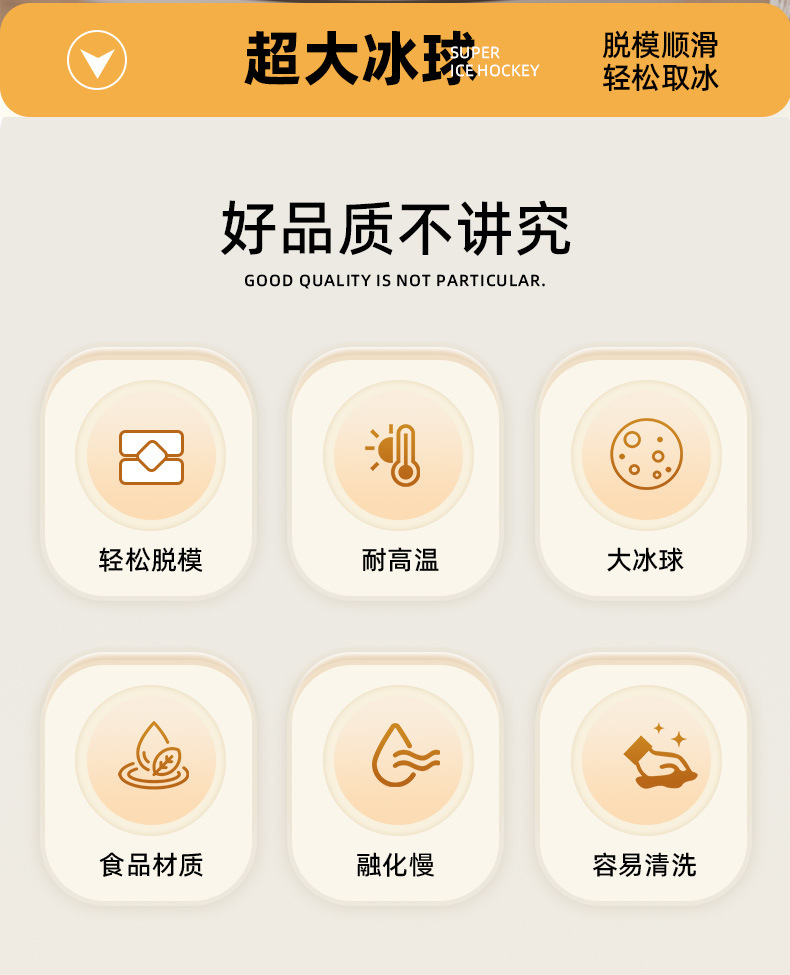 超大冰球

SUPER
ICE HOCKEY

脱模顺滑
轻松取冰

好品质不讲究

GOOD QUALITY IS NOT PARTICULAR.

轻松脱模

耐高温

大冰球

食品材质

融化慢

容易清洗