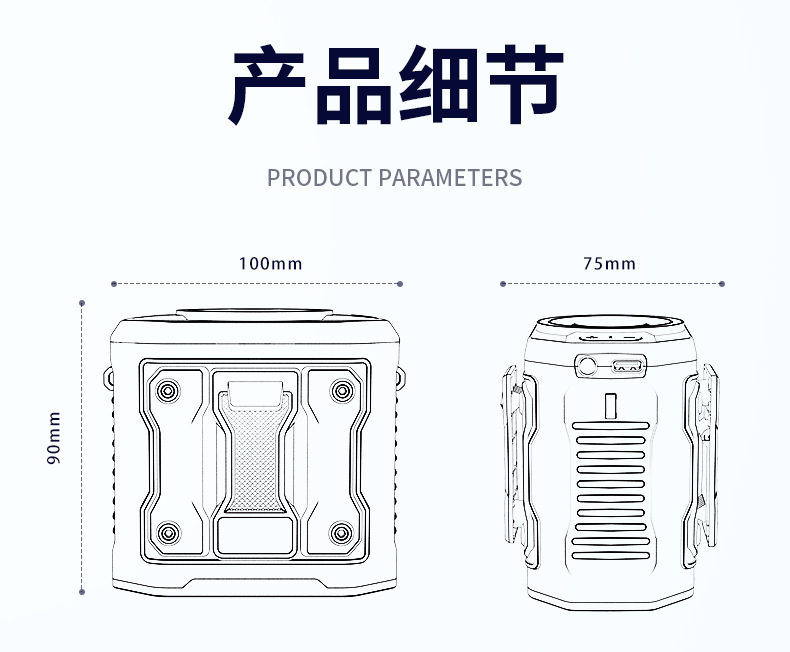 产品细节

PRODUCT PARAMETERS

100mm

75mm

90mm