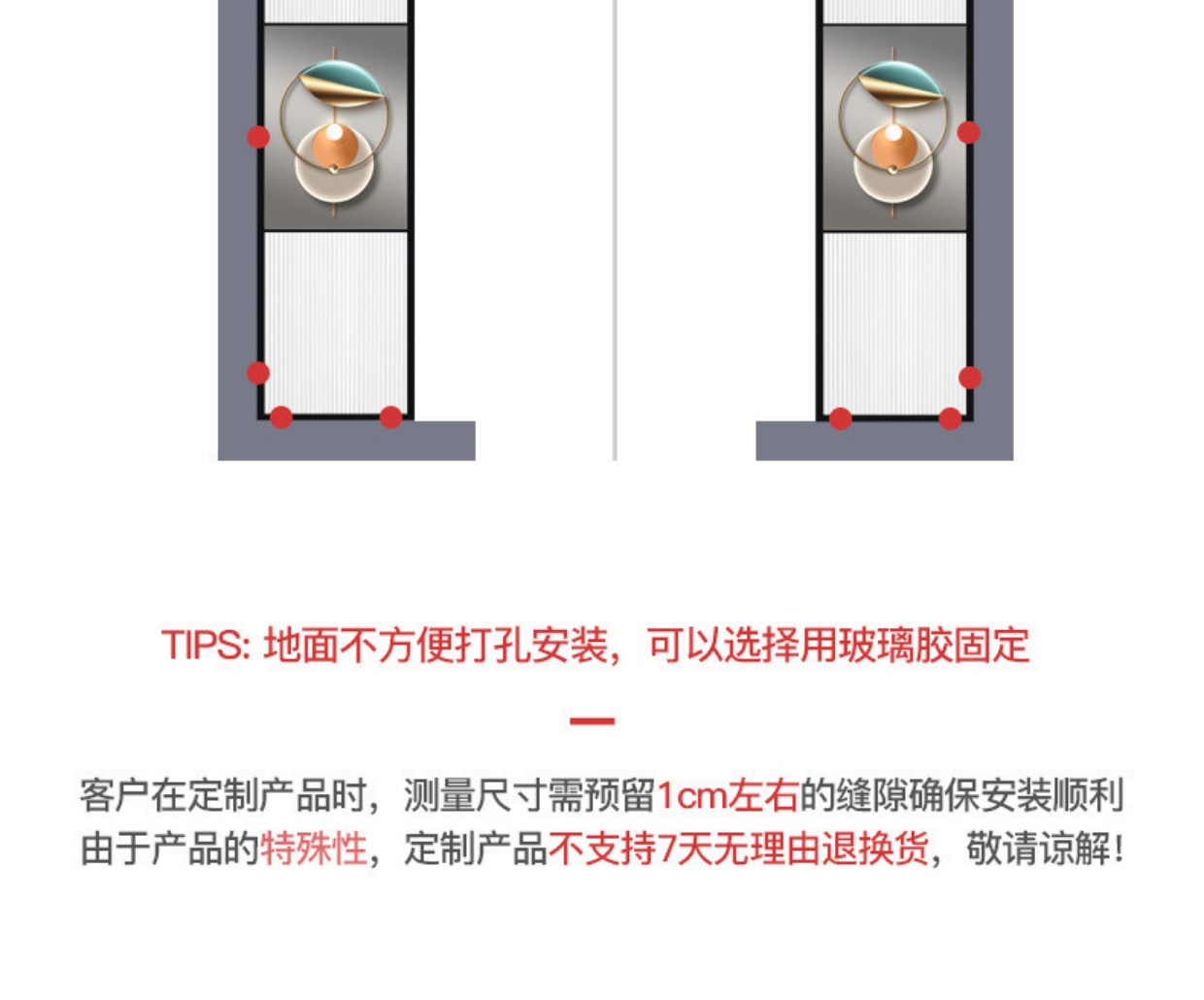 TIPS: 地面不方便打孔安装，可以选择用玻璃胶固定

客户在定制产品时，测量尺寸需预留1cm左右的缝隙确保安装顺利
由于产品的特殊性，定制产品不支持7天无理由退换货，敬请谅解！