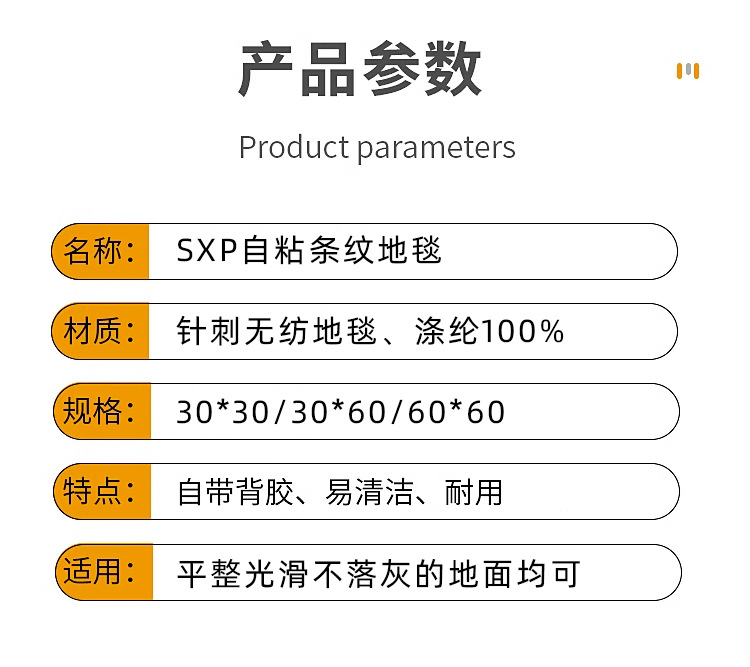 产品参数

Product parameters

名称: SXP自粘条纹地毯

材质: 针刺无纺地毯、涤纶100%

规格: 30*30/30*60/60*60

特点: 自带背胶、易清洁、耐用

适用: 平整光滑不落灰的地面均可