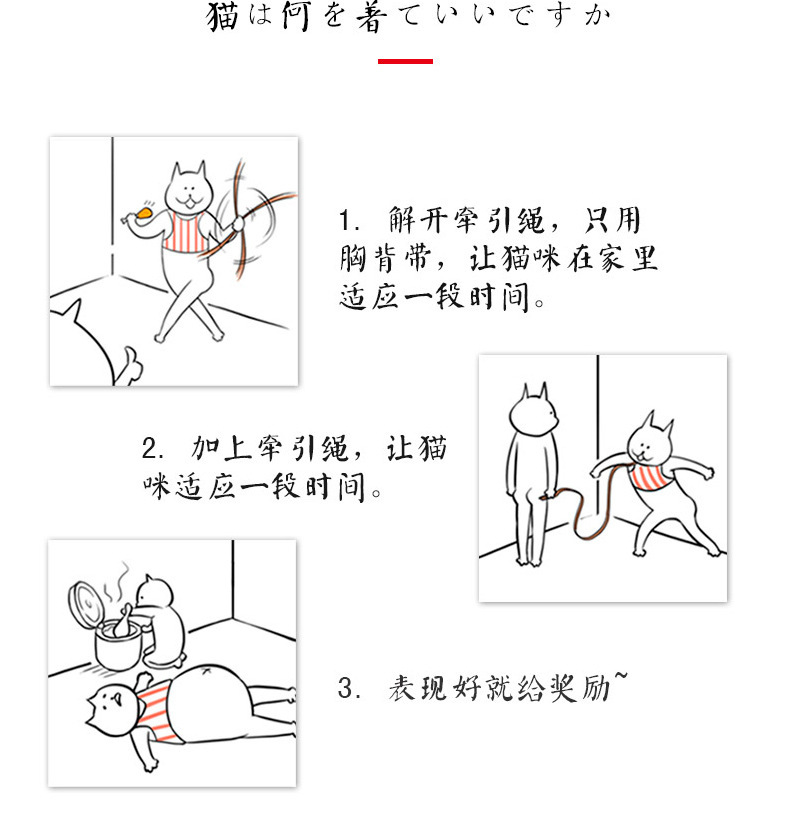 猫は何を着ていいですか

1. 解开牵引绳，只用胸背带，让猫咪在家里适应一段时间。

2. 加上牵引绳，让猫咪适应一段时间。

3. 表现好就给奖励~