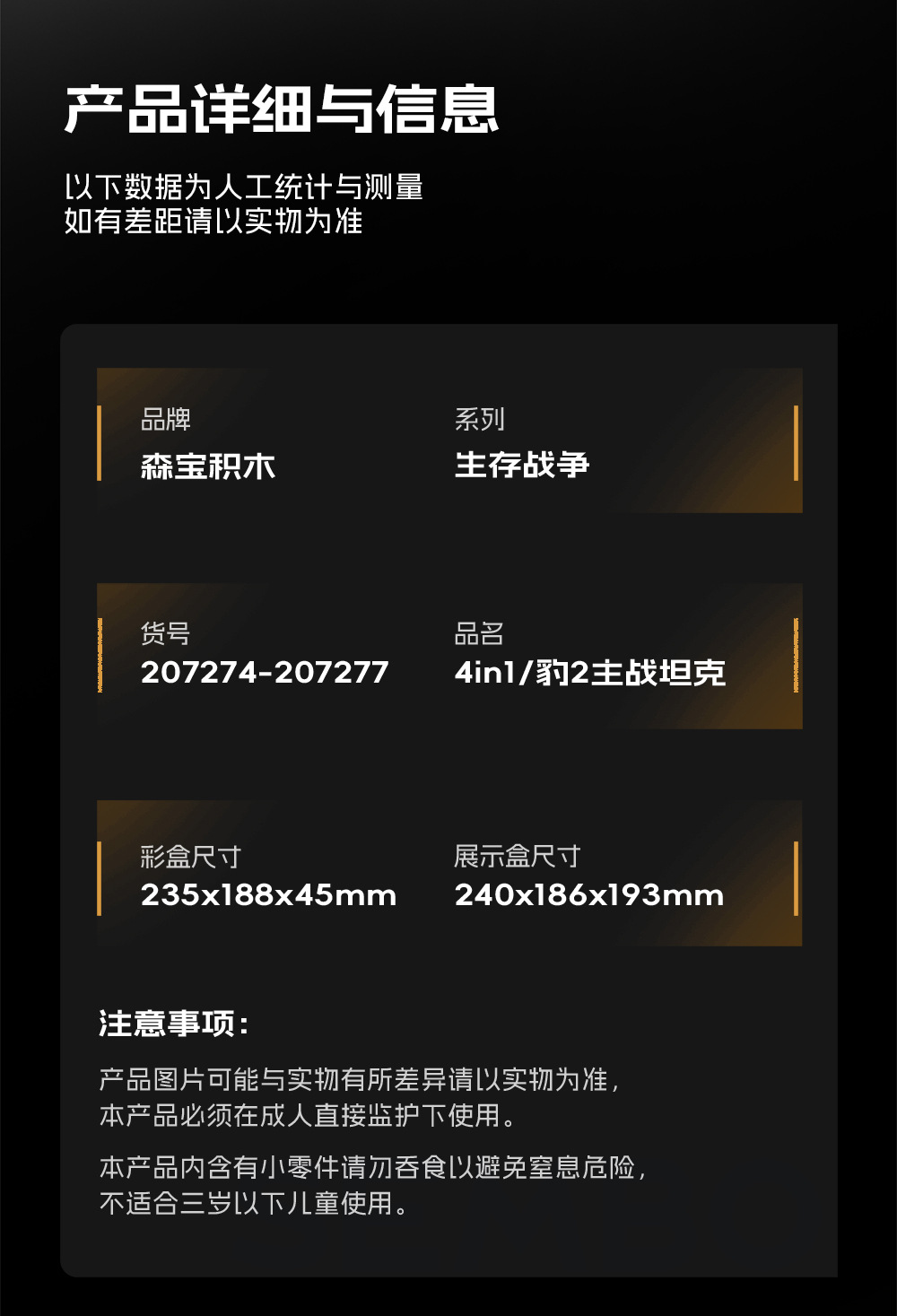 产品详细与信息

以下数据为人工统计与测量
如有差距请以实物为准

品牌
森宝积木

系列
生存战争

货号
207274-207277

品名
4in1/豹2主战坦克

彩盒尺寸
235x188x45mm

展示盒尺寸
240x186x193mm

注意事项：

产品图片可能与实物有所差异请以实物为准，
本产品必须在成人直接监护下使用。

本产品内含有小零件请勿吞食以避免窒息危险，
不适合三岁以下儿童使用。