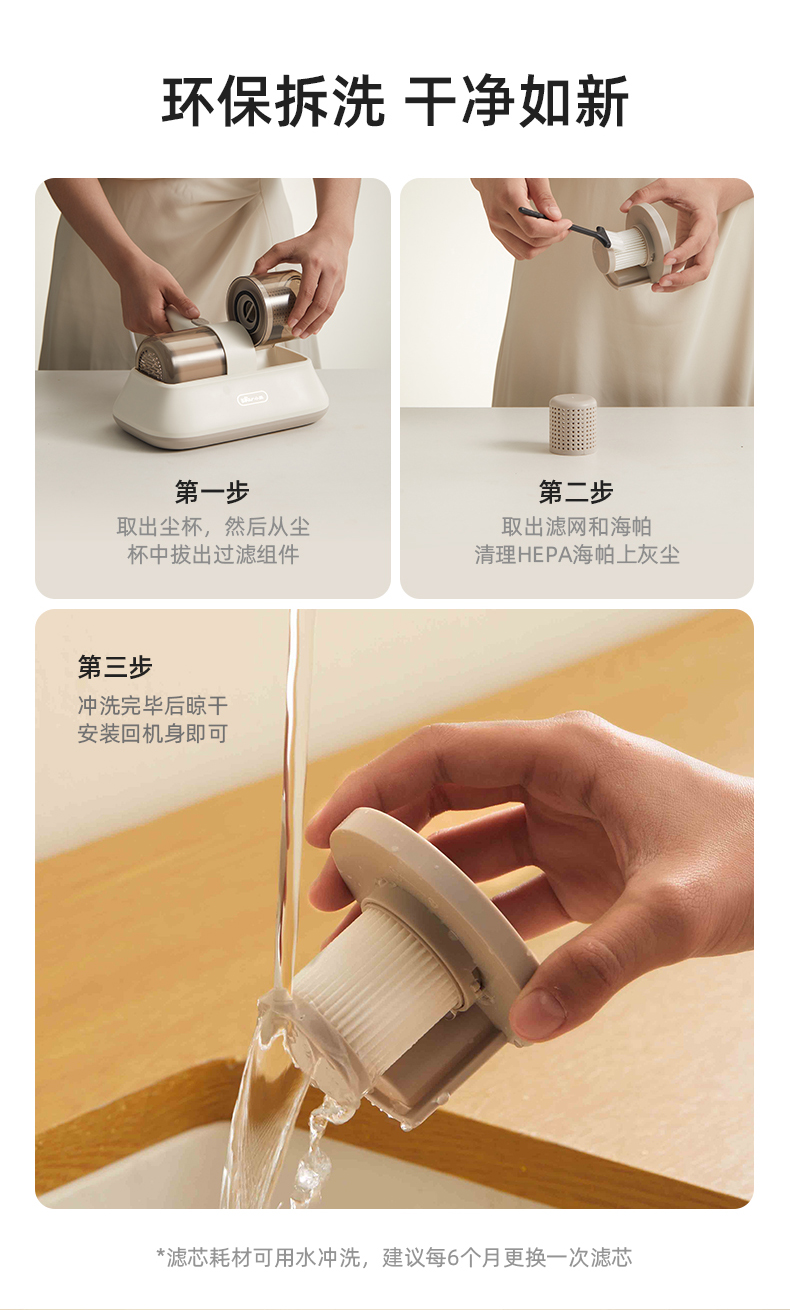 环保拆洗 干净如新

第一步
取出尘杯，然后从尘杯中拔出过滤组件

第二步
取出滤网和海帕
清理HEPA海帕上灰尘

第三步
冲洗完毕后晾干
安装回机身即可

*滤芯耗材可用水冲洗，建议每6个月更换一次滤芯