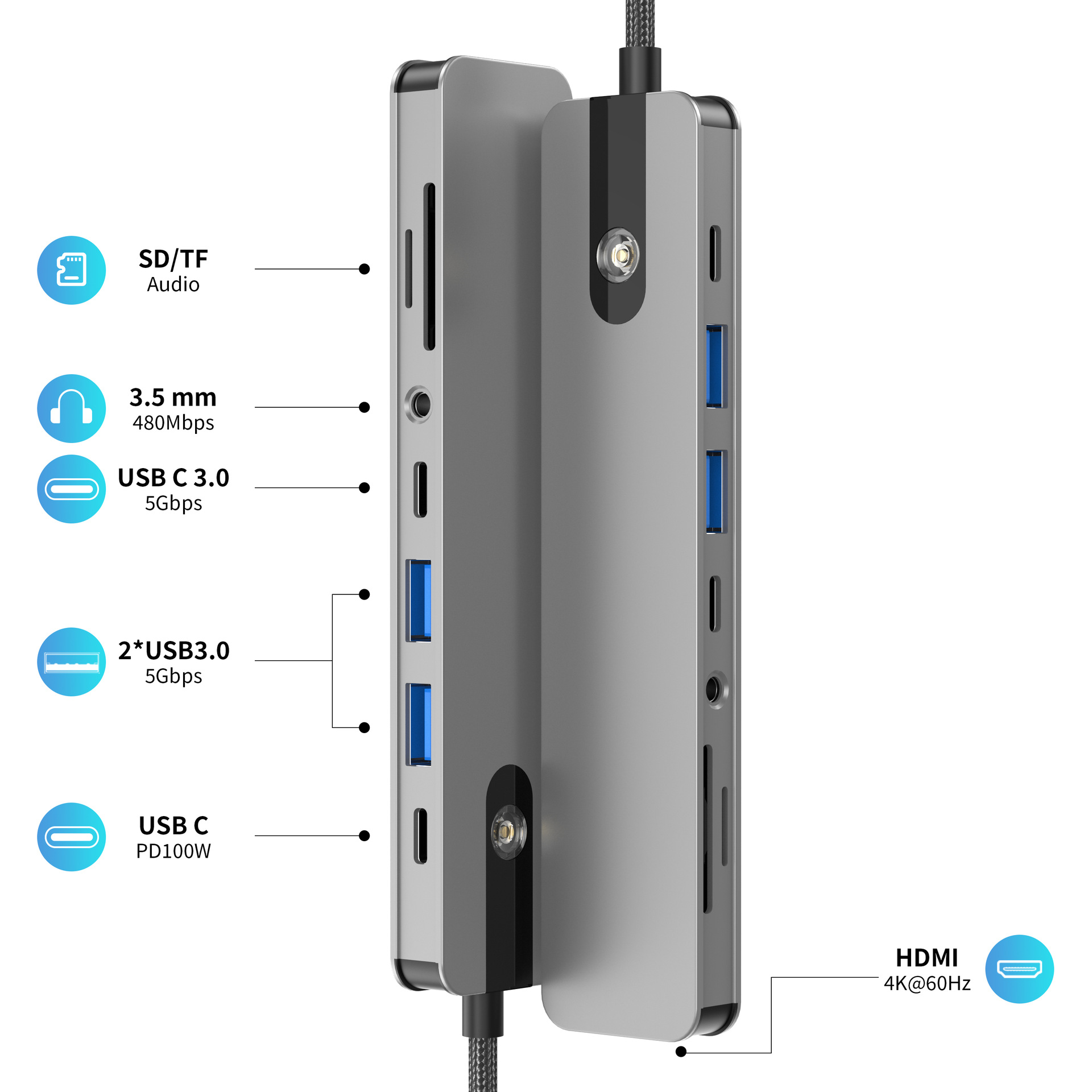 SD/TF
Audio

3.5 mm
480Mbps

USB C 3.0
5Gbps

2*USB3.0
5Gbps

USB C
PD100W

HDMI
4K@60Hz