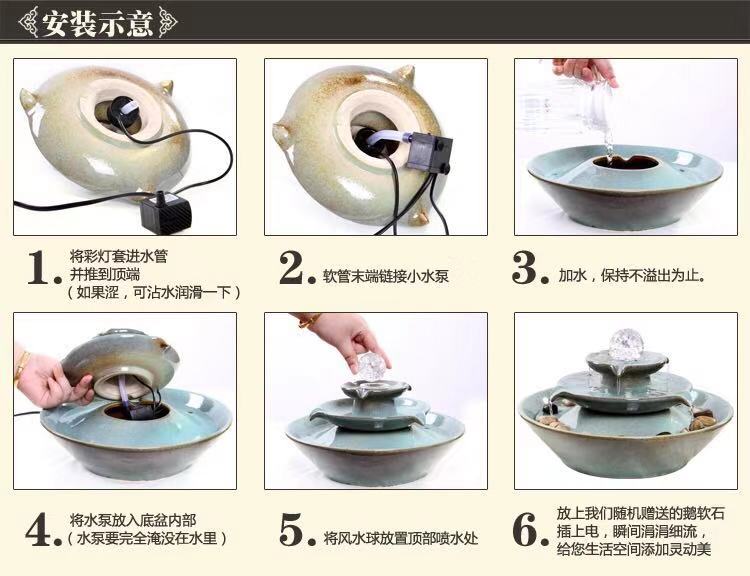 安装示意

1. 将彩灯套进水管
并推到顶端
（如果涩，可沾水润滑一下）

2. 软管末端链接小水泵

3. 加水，保持不溢出为止。

4. 将水泵放入底盆内部
（水泵要完全淹没在水里）

5. 将风水球放置顶部喷水处

6. 放上我们随机赠送的鹅软石
插上电，瞬间涓涓细流，
给您生活空间添加灵动美