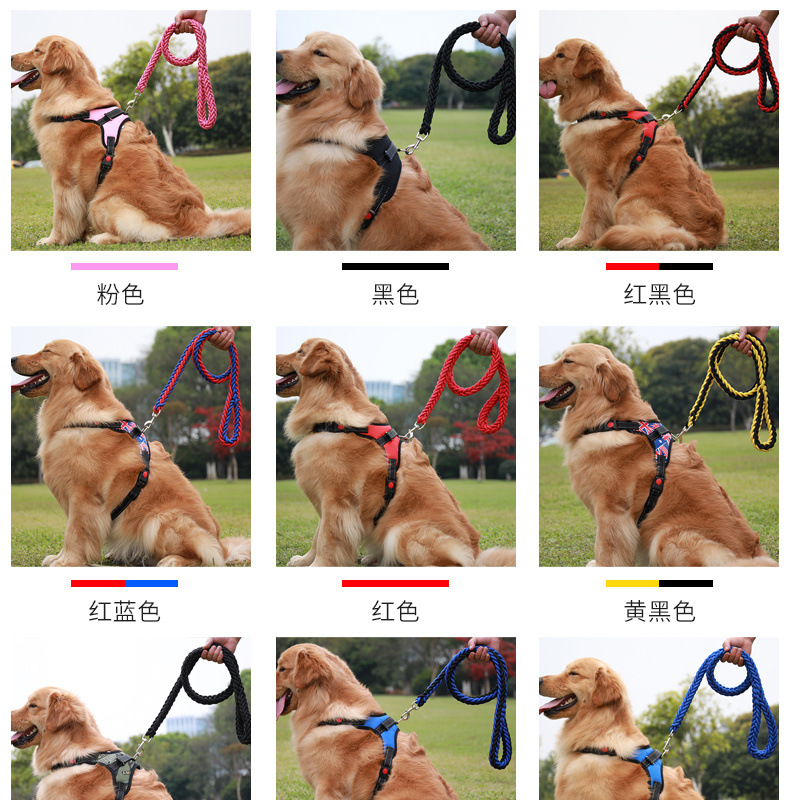 粉色

黑色

红黑色

红蓝色

红色

黄黑色