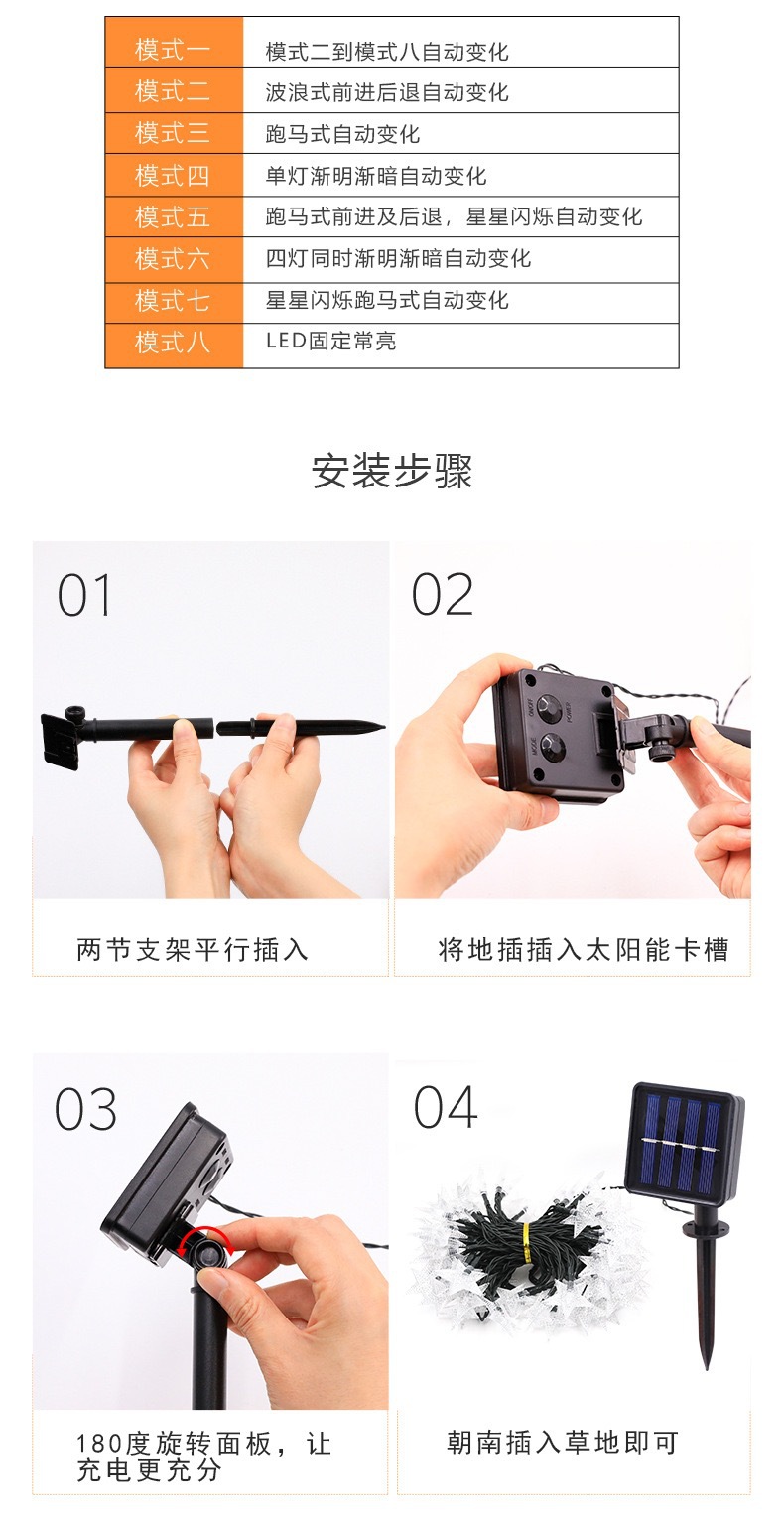 | 模式一 | 模式二到模式八自动变化 |
|---|---|
| 模式二 | 波浪式前进后退自动变化 |
| 模式三 | 跑马式自动变化 |
| 模式四 | 单灯渐明渐暗自动变化 |
| 模式五 | 跑马式前进及后退，星星闪烁自动变化 |
| 模式六 | 四灯同时渐明渐暗自动变化 |
| 模式七 | 星星闪烁跑马式自动变化 |
| 模式八 | LED固定常亮 |

安装步骤

01

两节支架平行插入

02

ON/OFF
POWER
MODE

将地插插入太阳能卡槽

03

180度旋转面板，让充电更充分

04

朝南插入草地即可