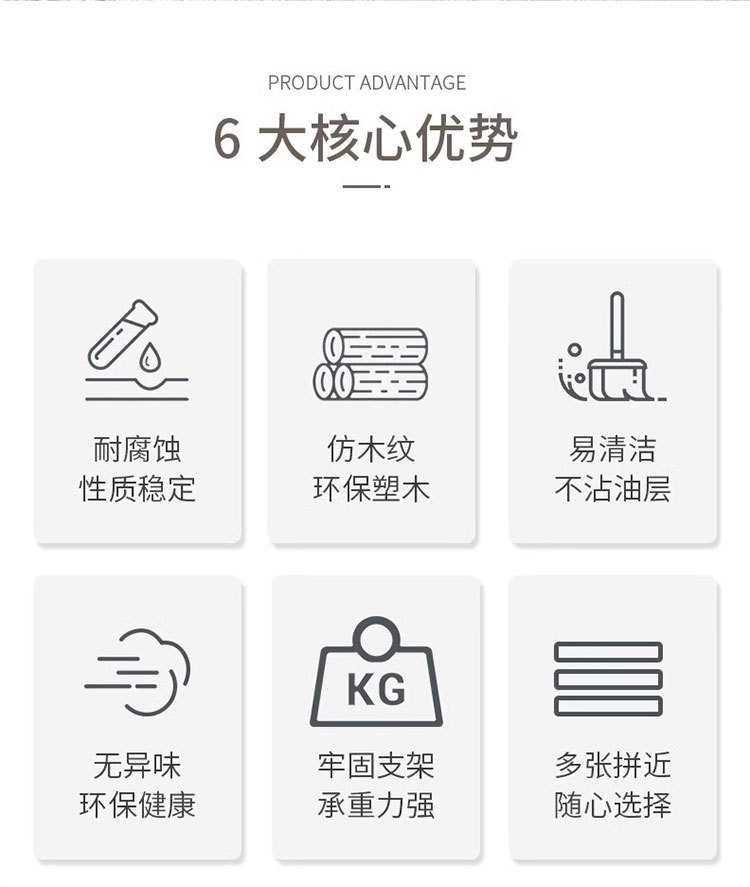 PRODUCT ADVANTAGE

6大核心优势

耐腐蚀
性质稳定

仿木纹
环保塑木

易清洁
不沾油层

无异味
环保健康

KG

牢固支架
承重力强

多张拼近
随心选择