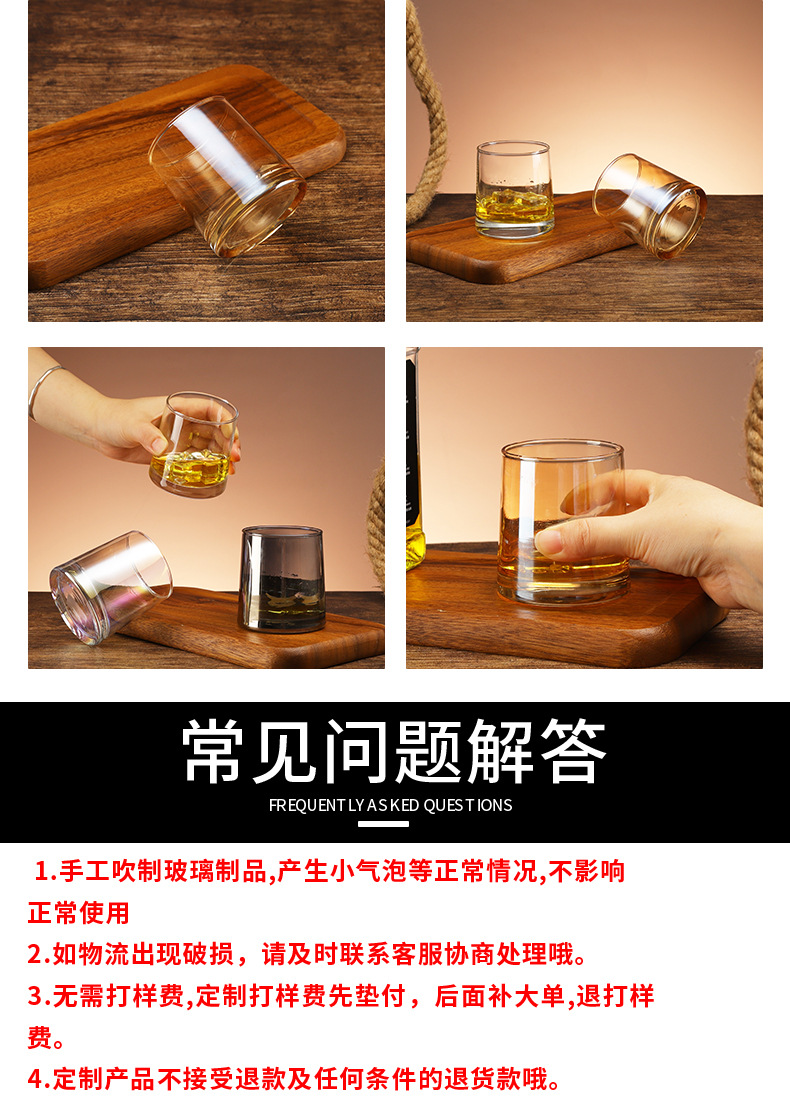 常见问题解答

FREQUENTLY ASKED QUESTIONS

1.手工吹制玻璃制品,产生小气泡等正常情况,不影响正常使用

2.如物流出现破损，请及时联系客服协商处理哦。

3.无需打样费,定制打样费先垫付，后面补大单,退打样费。

4.定制产品不接受退款及任何条件的退货款哦。