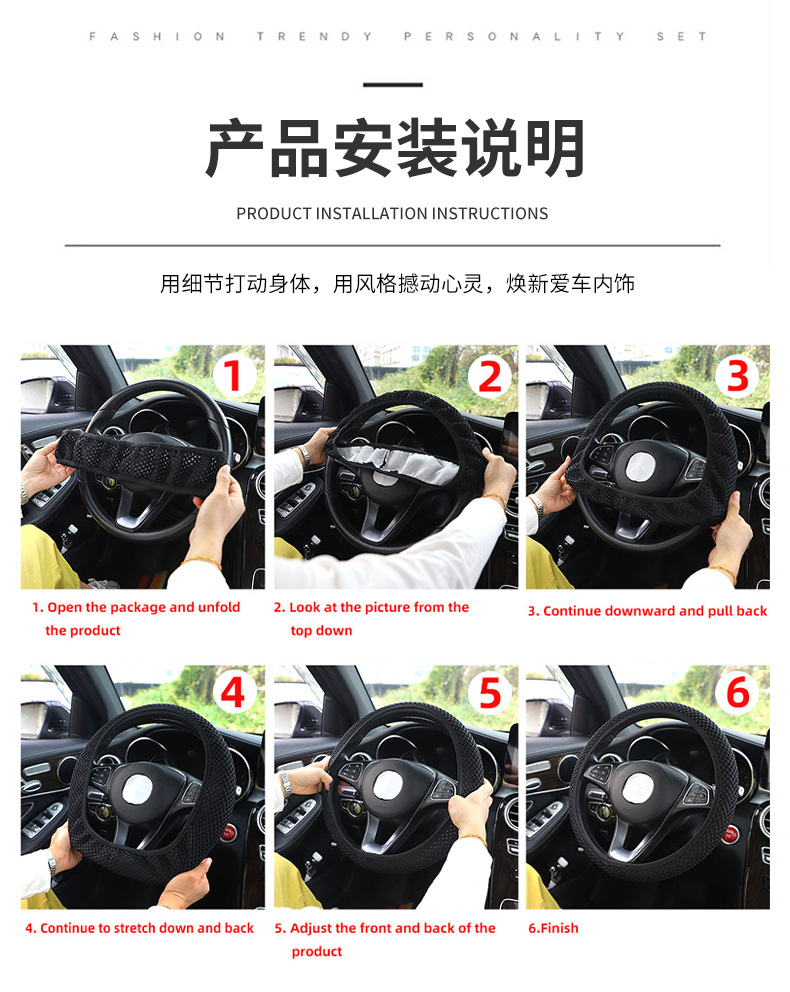 FASHION TRENDY PERSONALITY SET

产品安装说明

PRODUCT INSTALLATION INSTRUCTIONS

用细节打动身体，用风格撼动心灵，焕新爱车内饰

1

1. Open the package and unfold the product

2

2. Look at the picture from the top down

3

3. Continue downward and pull back

4

4. Continue to stretch down and back

5

5. Adjust the front and back of the product

6

6.Finish