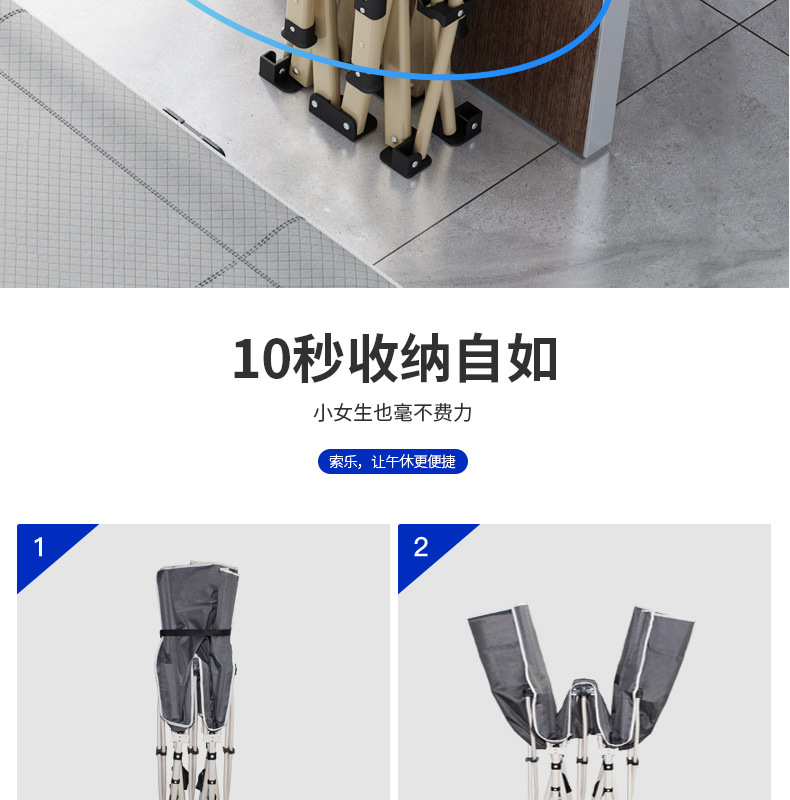 10秒收纳自如

小女生也毫不费力

索乐，让午休更便捷

1

2