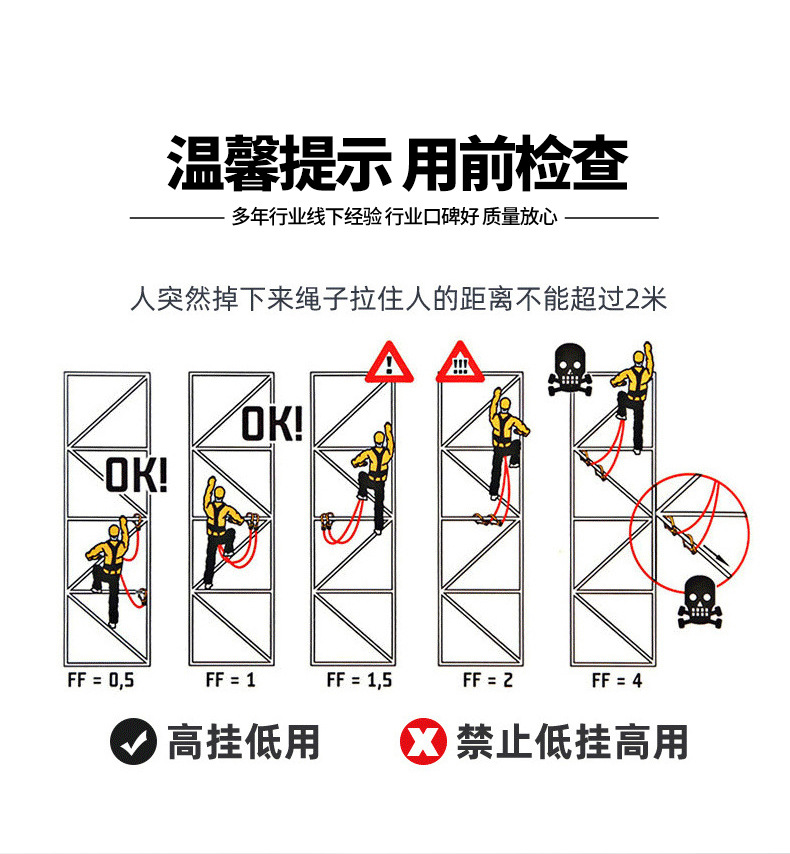 温馨提示 用前检查

多年行业线下经验 行业口碑好 质量放心

人突然掉下来绳子拉住人的距离不能超过2米

OK!

OK!

!

!!!

FF = 0,5

FF = 1

FF = 1,5

FF = 2

FF = 4

高挂低用

禁止低挂高用