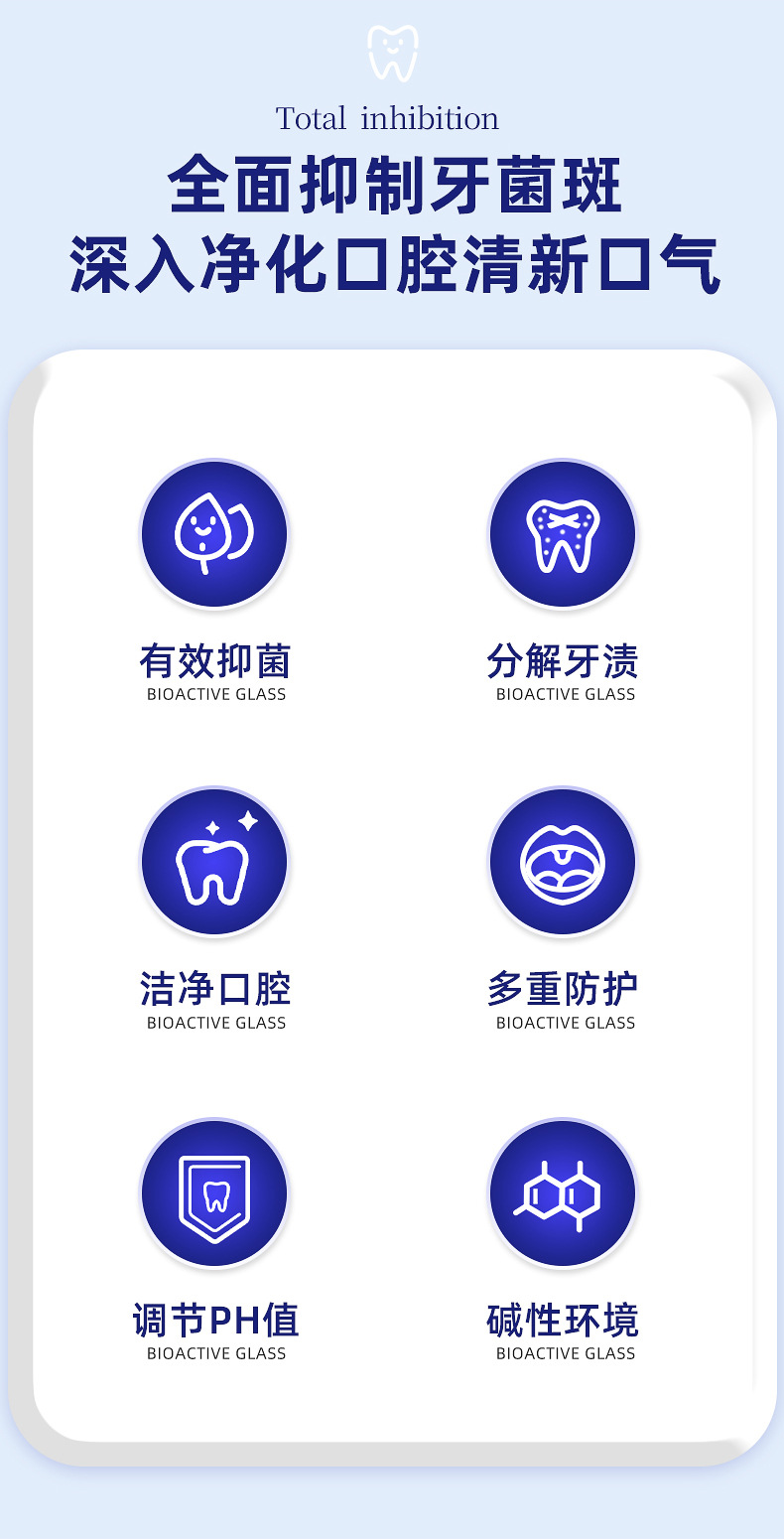 Total inhibition

全面抑制牙菌斑
深入净化口腔清新口气

有效抑菌
BIOACTIVE GLASS

分解牙渍
BIOACTIVE GLASS

洁净口腔
BIOACTIVE GLASS

多重防护
BIOACTIVE GLASS

调节PH值
BIOACTIVE GLASS

碱性环境
BIOACTIVE GLASS