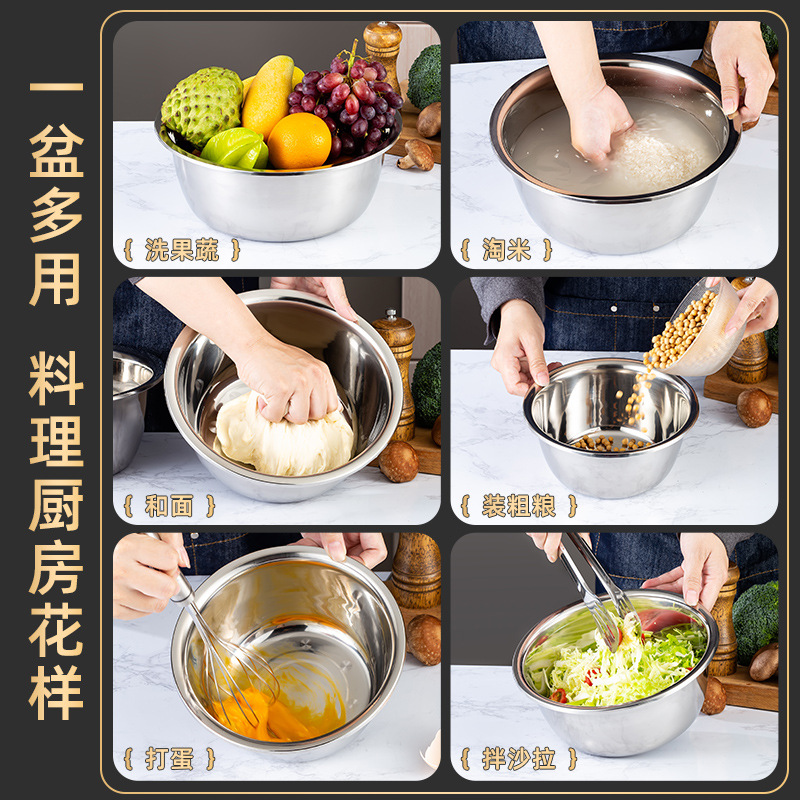 一盆多用 料理厨房花样

{ 洗果蔬 }

{ 淘米 }

{ 和面 }

{ 装粗粮 }

{ 打蛋 }

{ 拌沙拉 }