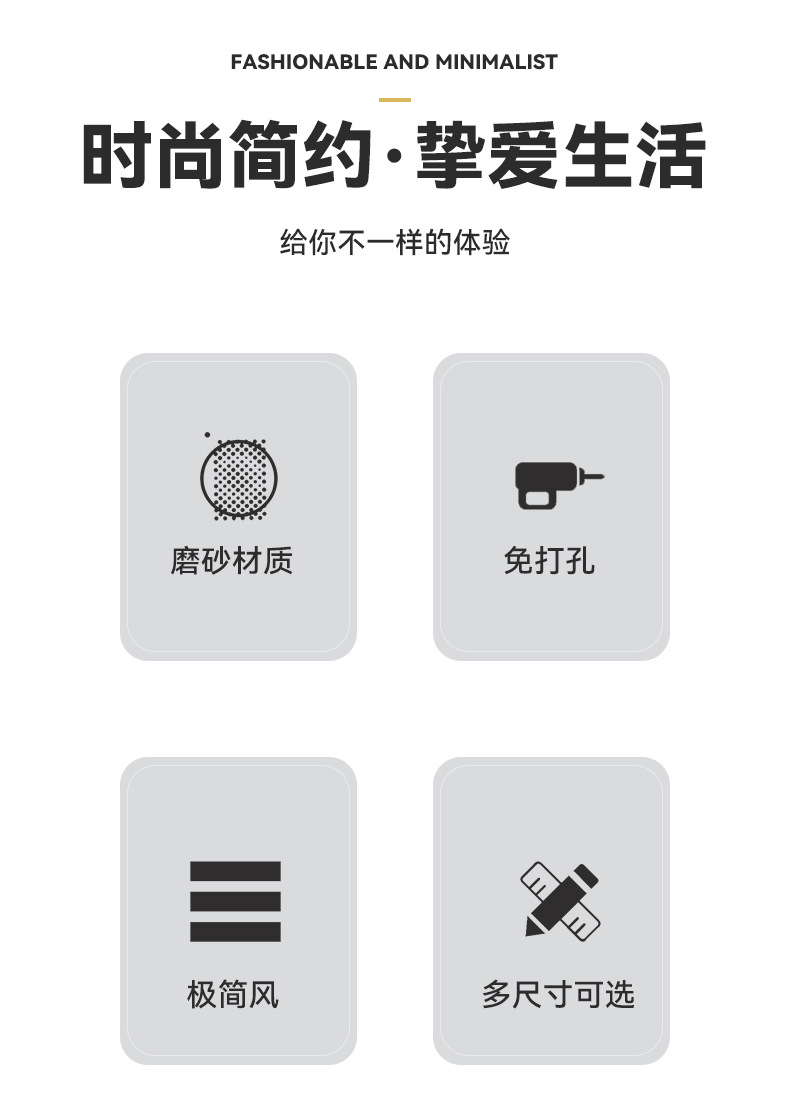 FASHIONABLE AND MINIMALIST

时尚简约·挚爱生活

给你不一样的体验

磨砂材质

免打孔

极简风

多尺寸可选