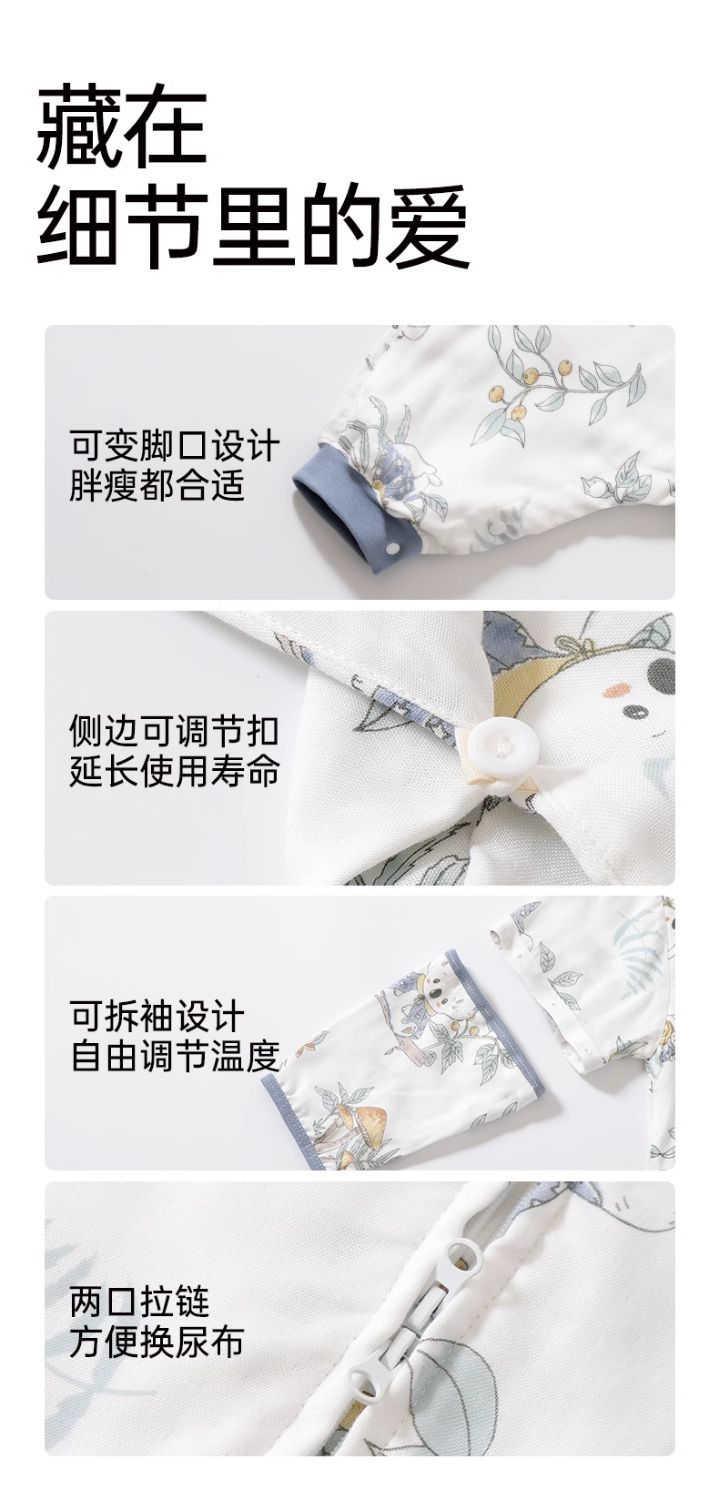 藏在
细节里的爱

可变脚口设计
胖瘦都合适

侧边可调节扣
延长使用寿命

可拆袖设计
自由调节温度

两口拉链
方便换尿布