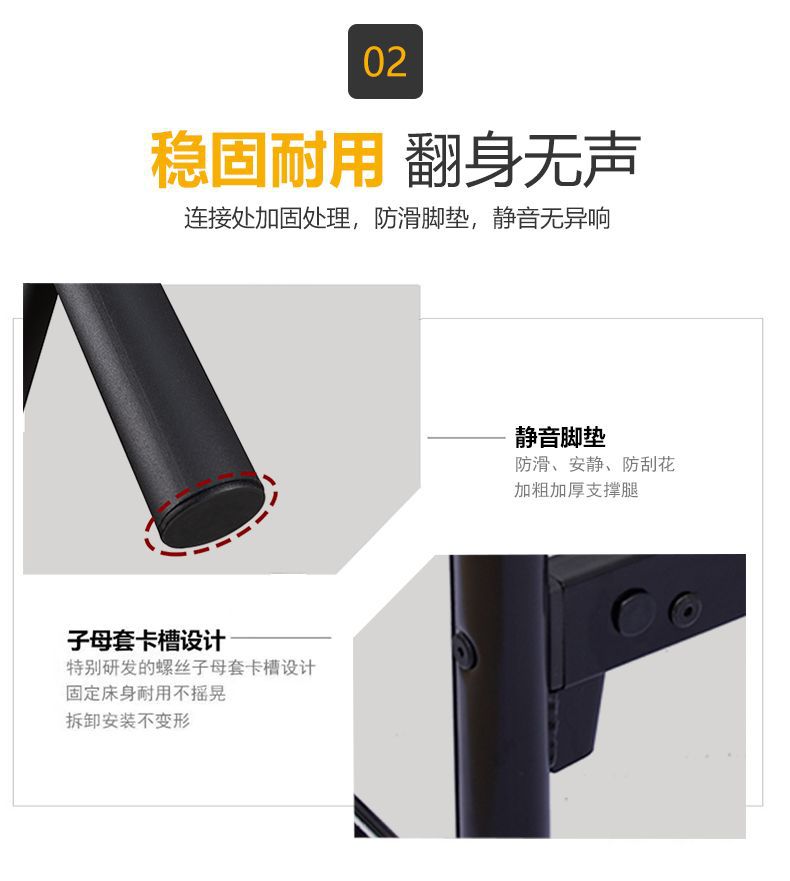 02

稳固耐用 翻身无声

连接处加固处理，防滑脚垫，静音无异响

静音脚垫
防滑、安静、防刮花
加粗加厚支撑腿

子母套卡槽设计
特别研发的螺丝子母套卡槽设计
固定床身耐用不摇晃
拆卸安装不变形