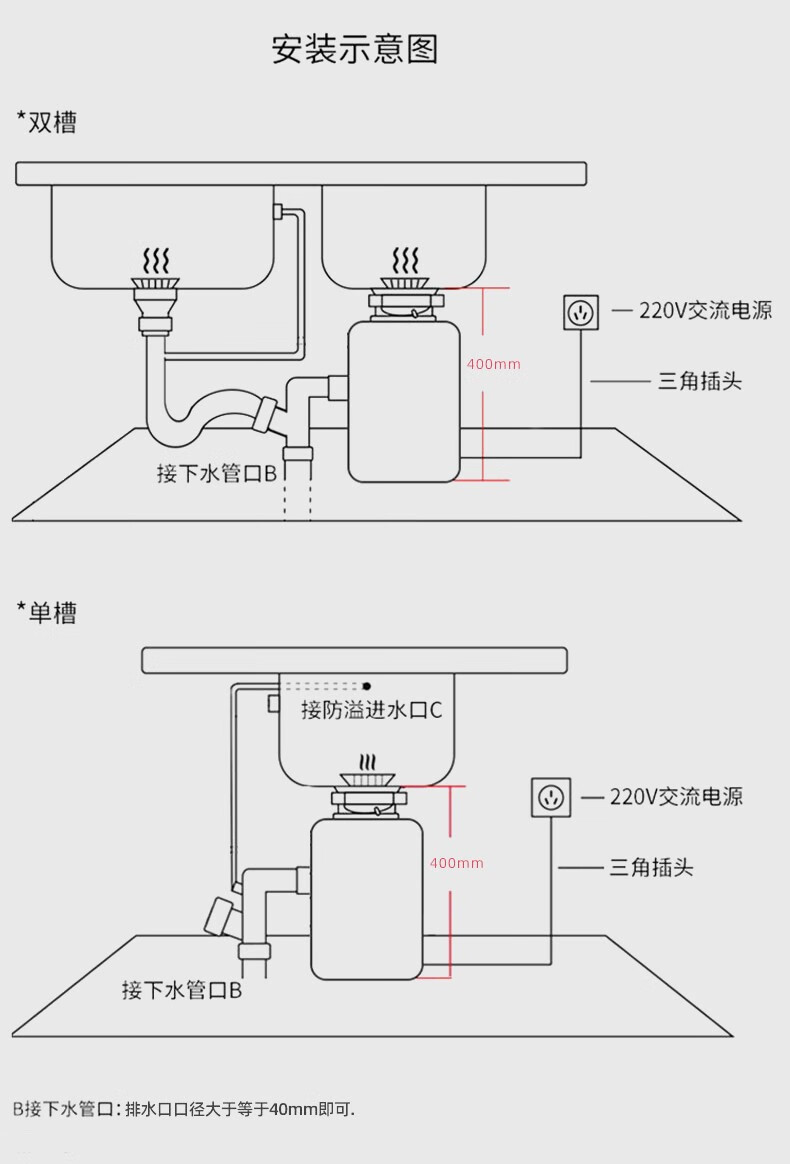 安装示意图

*双槽

220V交流电源

400mm

三角插头

接下水管口B

*单槽

接防溢进水口C

220V交流电源

400mm

三角插头

接下水管口B

B接下水管口：排水口口径大于等于40mm即可.