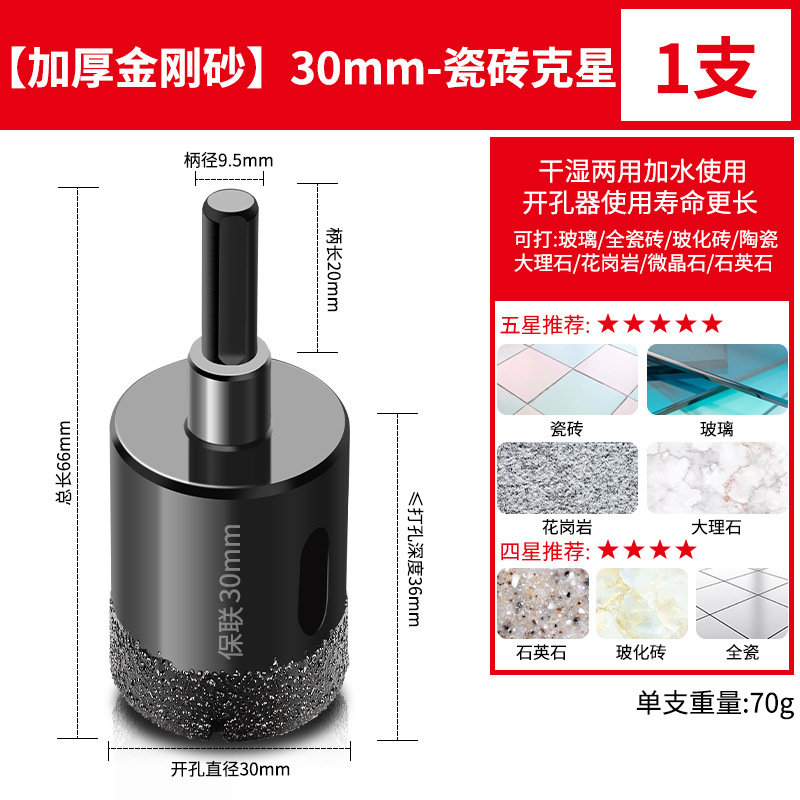 【加厚金刚砂】30mm-瓷砖克星

1支

柄径9.5mm

柄长20mm

总长66mm

≤打孔深度36mm

保联 30mm

开孔直径30mm

干湿两用加水使用
开孔器使用寿命更长

可打:玻璃/全瓷砖/玻化砖/陶瓷
大理石/花岗岩/微晶石/石英石

五星推荐: ★★★★★

瓷砖

玻璃

花岗岩

大理石

四星推荐: ★★★★

石英石

玻化砖

全瓷

单支重量:70g