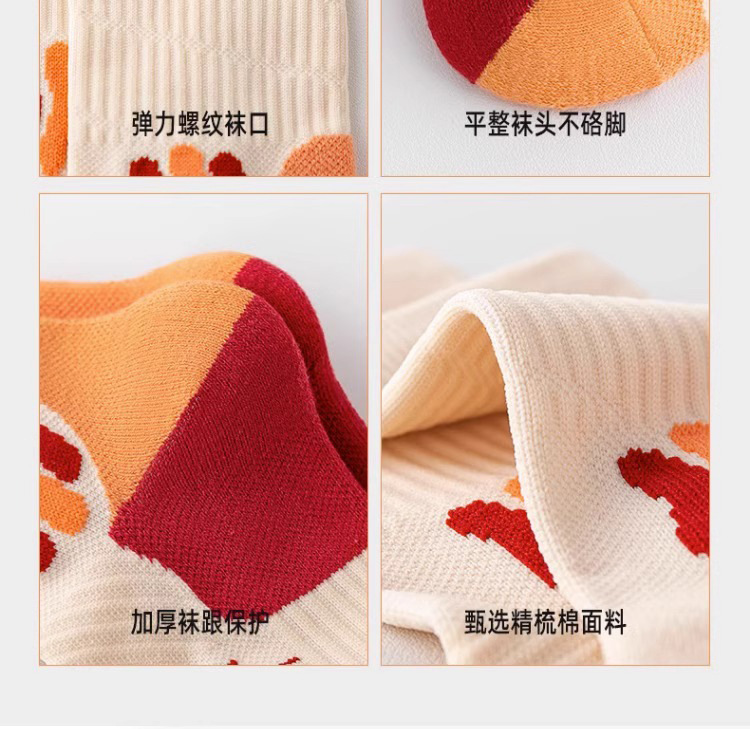 弹力螺纹袜口

平整袜头不硌脚

加厚袜跟保护

甄选精梳棉面料