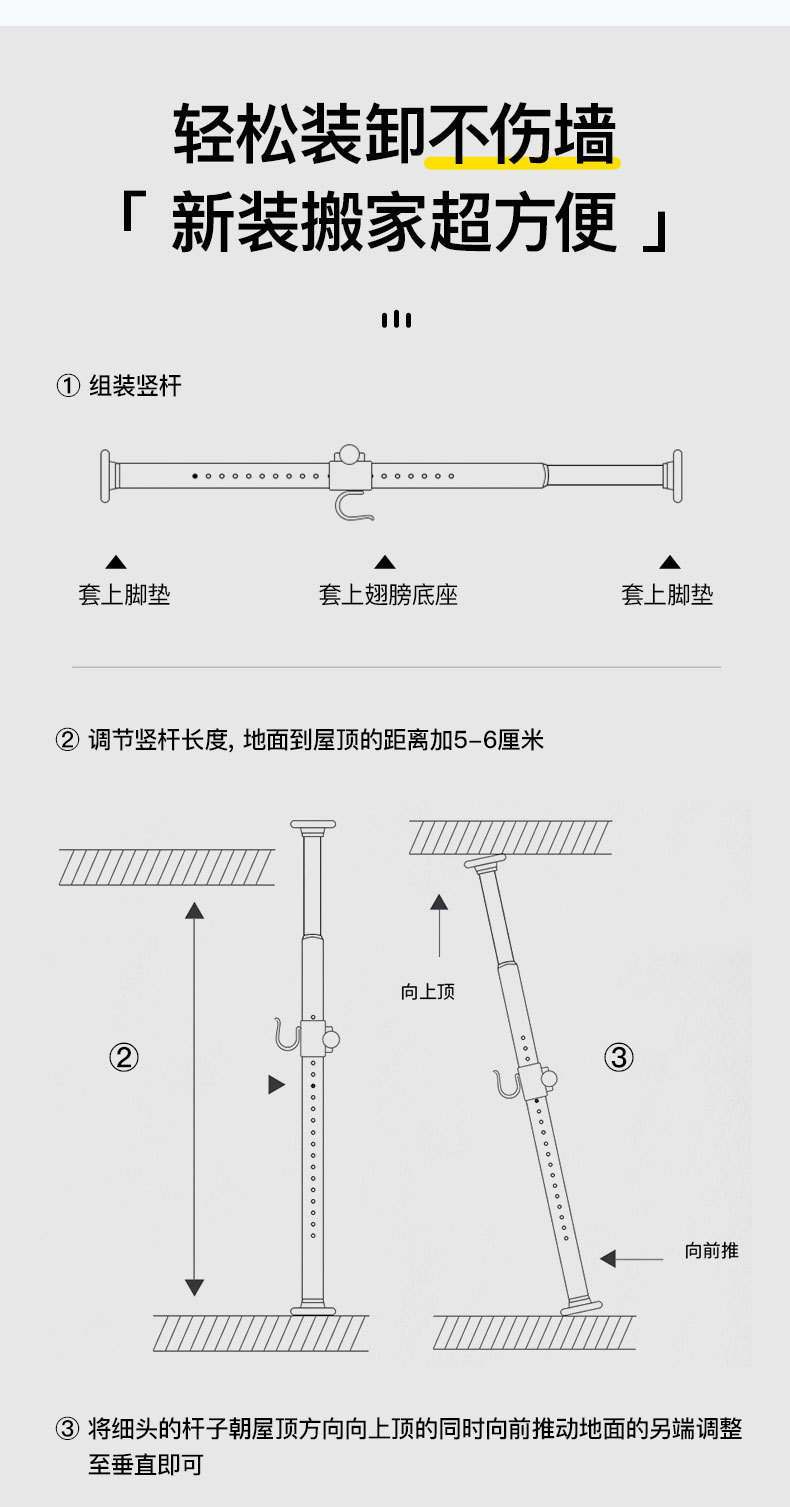 轻松装卸不伤墙
「 新装搬家超方便 」

① 组装竖杆

套上脚垫　套上翅膀底座　套上脚垫

② 调节竖杆长度, 地面到屋顶的距离加5-6厘米

②

向上顶

③

向前推

③ 将细头的杆子朝屋顶方向向上顶的同时向前推动地面的另端调整至垂直即可