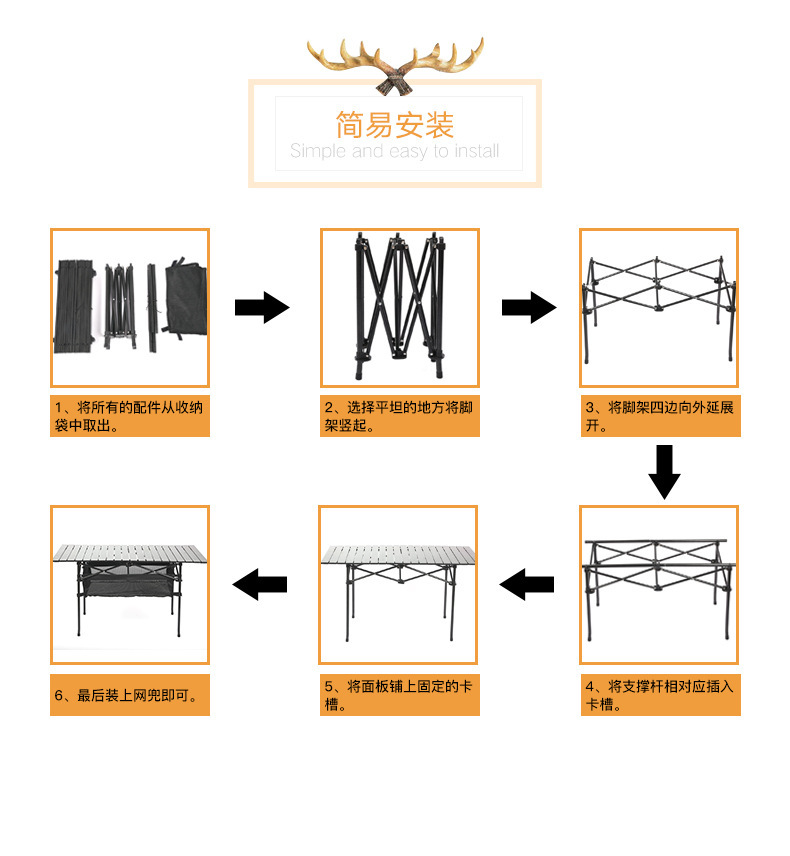 简易安装
Simple and easy to install

1、将所有的配件从收纳袋中取出。

2、选择平坦的地方将脚架竖起。

3、将脚架四边向外延展开。

4、将支撑杆相对应插入卡槽。

5、将面板铺上固定的卡槽。

6、最后装上网兜即可。