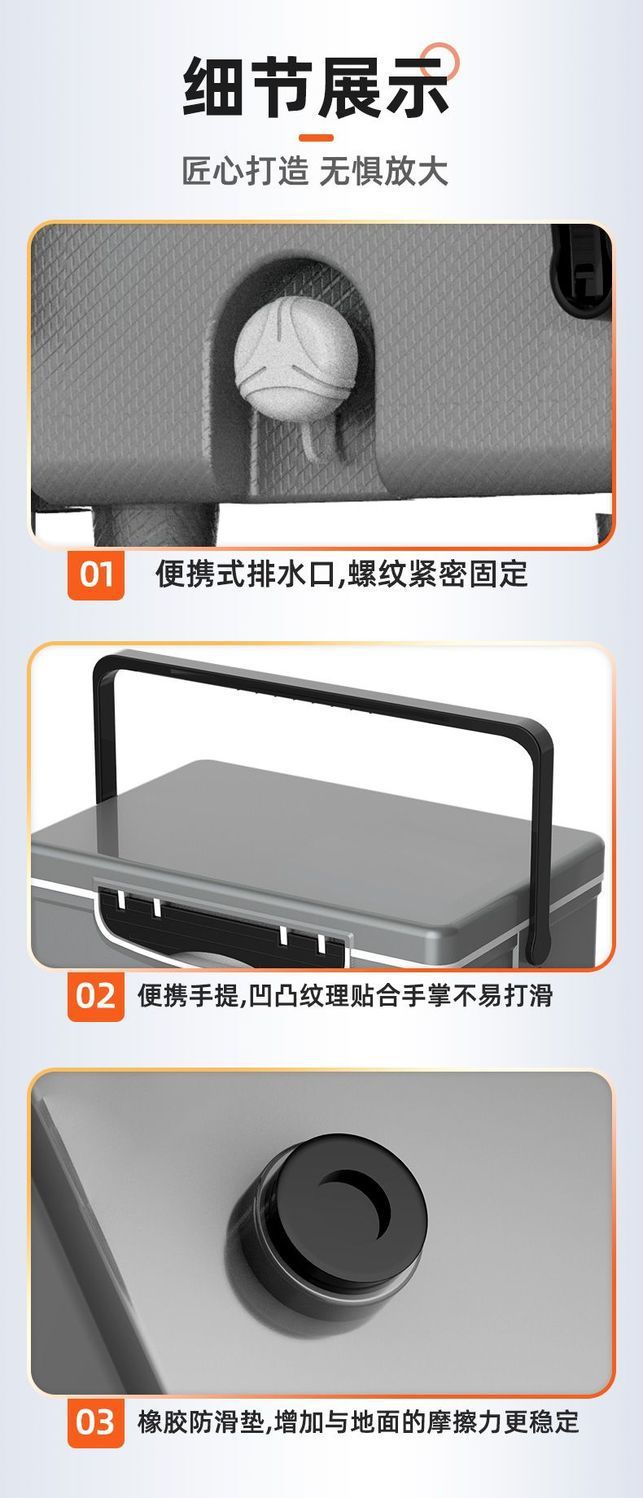 细节展示

匠心打造 无惧放大

01 便携式排水口,螺纹紧密固定

02 便携手提,凹凸纹理贴合手掌不易打滑

03 橡胶防滑垫,增加与地面的摩擦力更稳定