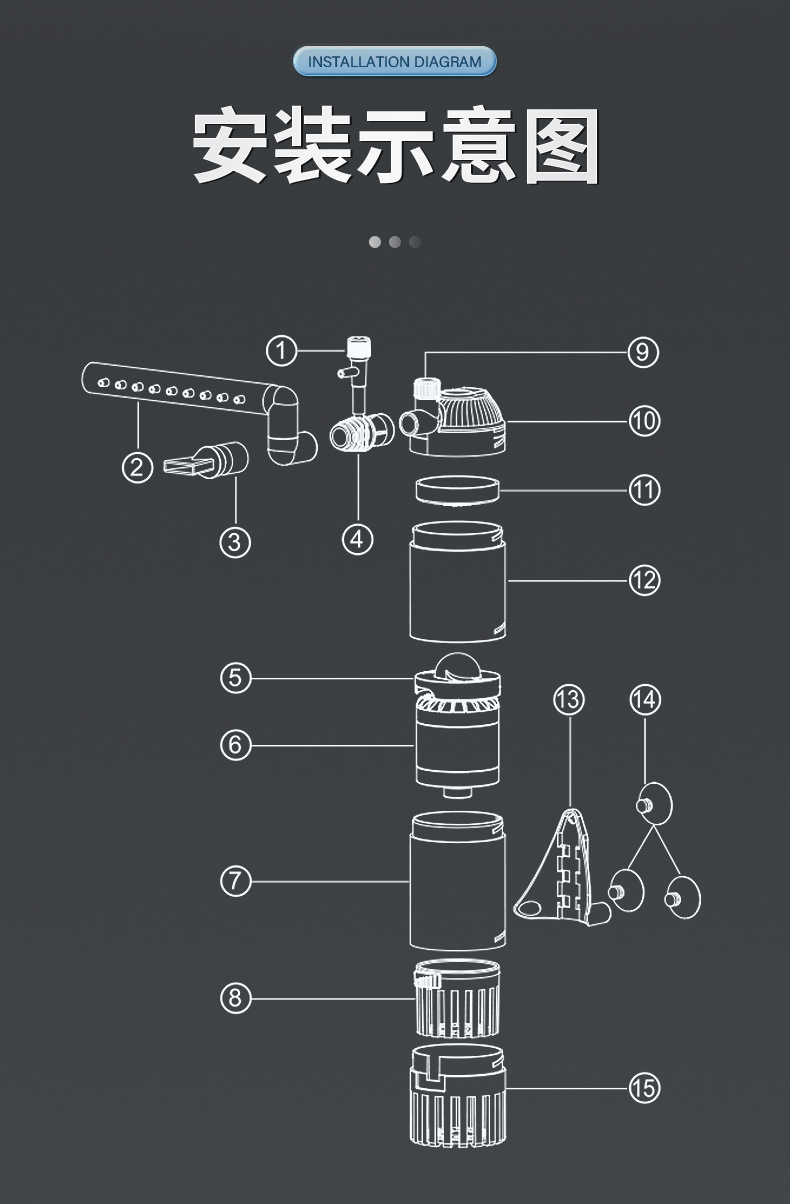 INSTALLATION DIAGRAM

安装示意图

1
2
3
4
9
10
11
12
5
6
13
14
7
8
15