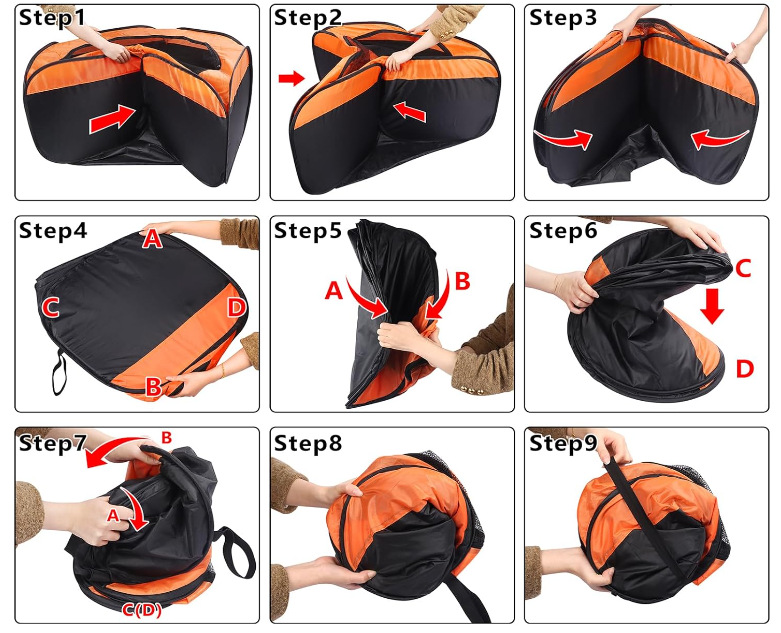 Step1

Step2

Step3

Step4
A
C
D
B

Step5
A
B

Step6
C
D

Step7
B
A
C(D)

Step8

Step9