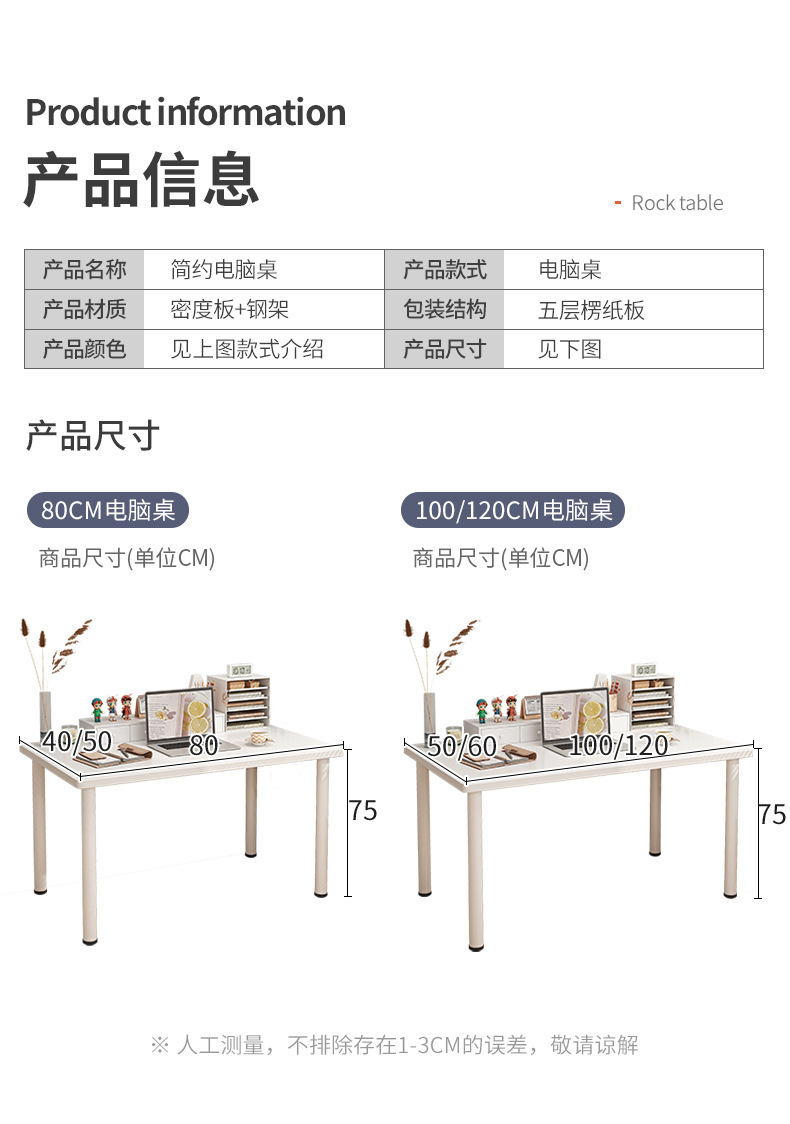 Product information

产品信息

- Rock table

| 产品名称 | 简约电脑桌 | 产品款式 | 电脑桌 |
|---|---|---|---|
| 产品材质 | 密度板+钢架 | 包装结构 | 五层楞纸板 |
| 产品颜色 | 见上图款式介绍 | 产品尺寸 | 见下图 |

产品尺寸

80CM电脑桌

商品尺寸(单位CM)

40/50
80
75

100/120CM电脑桌

商品尺寸(单位CM)

50/60
100/120
75

※ 人工测量，不排除存在1-3CM的误差，敬请谅解