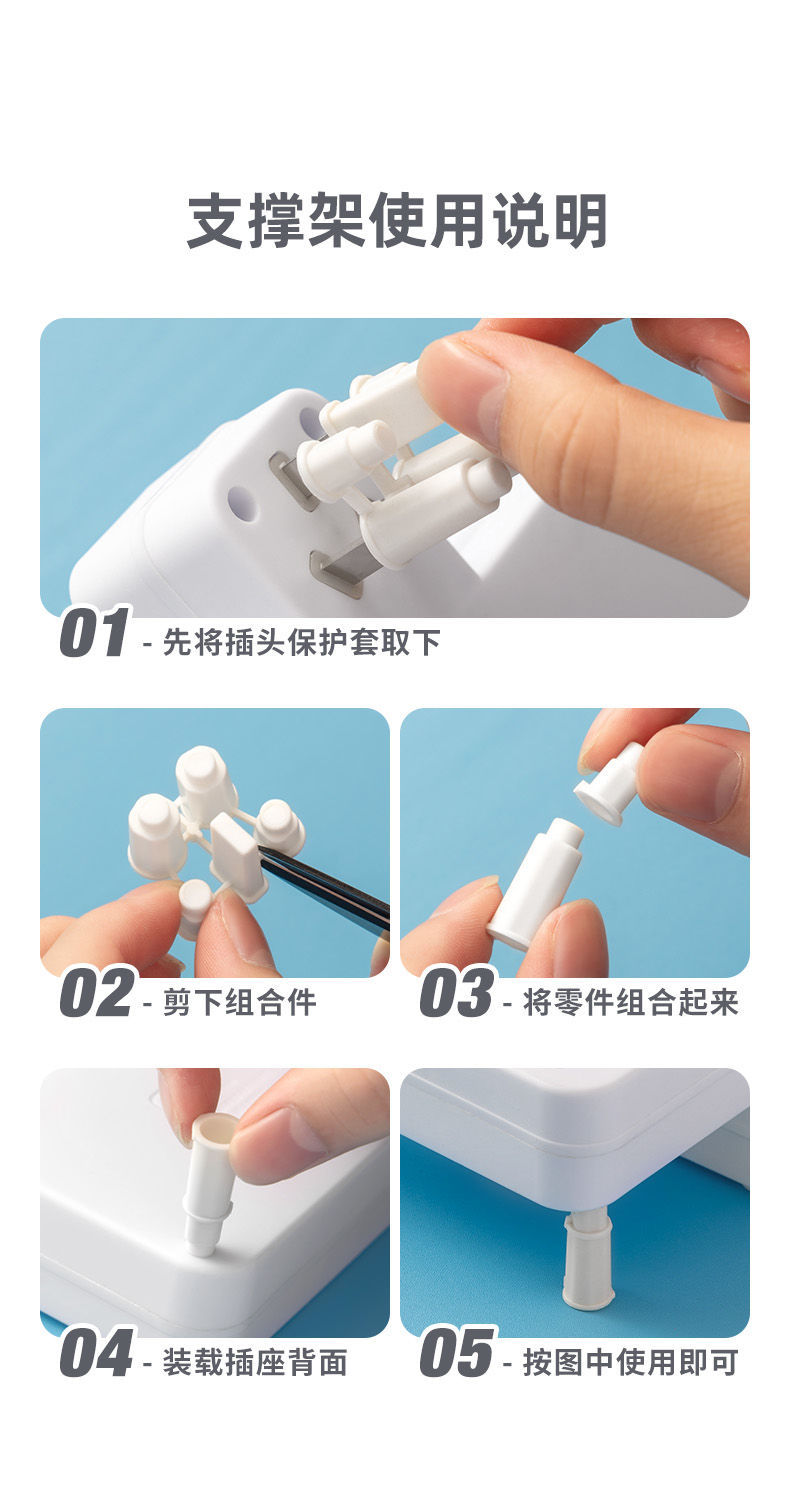 支撑架使用说明

01 - 先将插头保护套取下

02 - 剪下组合件

03 - 将零件组合起来

04 - 装载插座背面

05 - 按图中使用即可