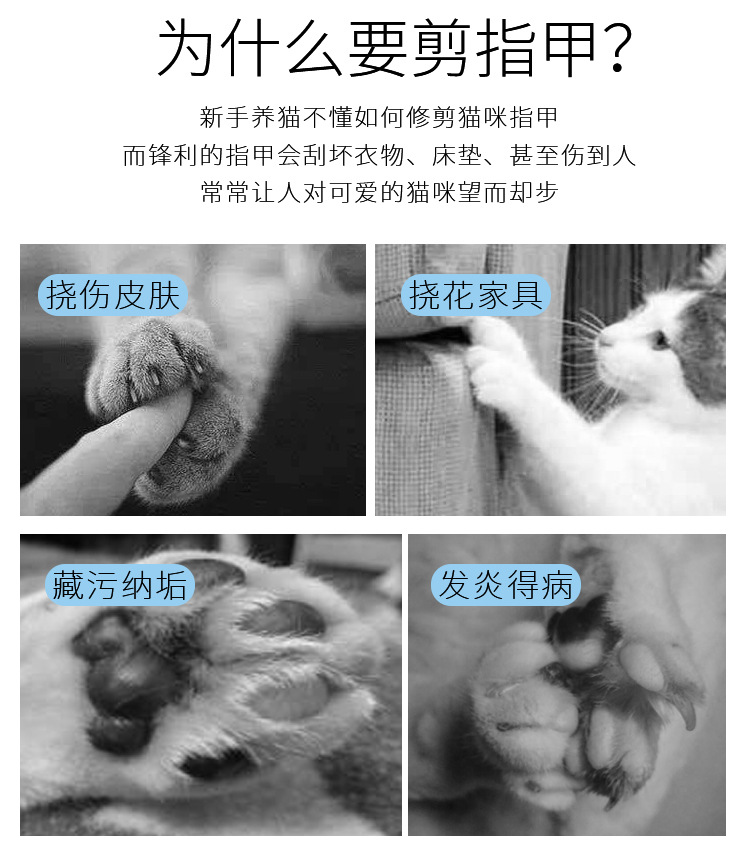 为什么要剪指甲?

新手养猫不懂如何修剪猫咪指甲
而锋利的指甲会刮坏衣物、床垫、甚至伤到人
常常让人对可爱的猫咪望而却步

挠伤皮肤

挠花家具

藏污纳垢

发炎得病