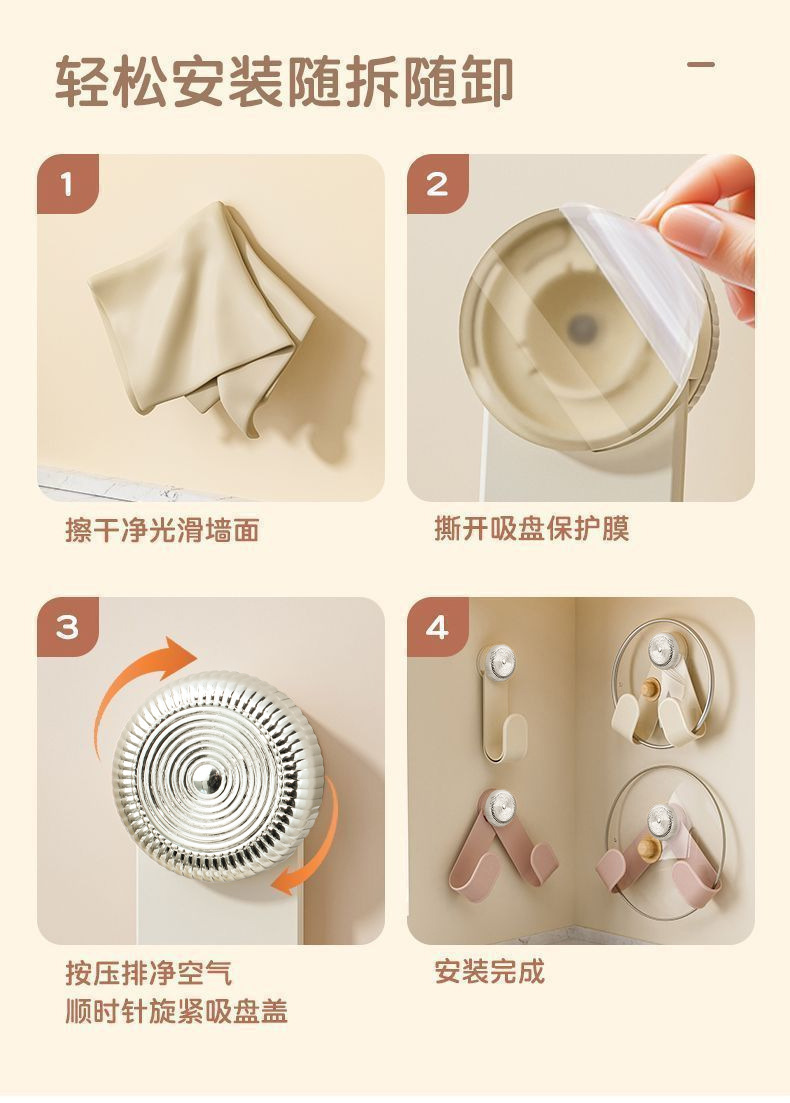 轻松安装随拆随卸

1

擦干净光滑墙面

2

撕开吸盘保护膜

3

按压排净空气
顺时针旋紧吸盘盖

4

安装完成