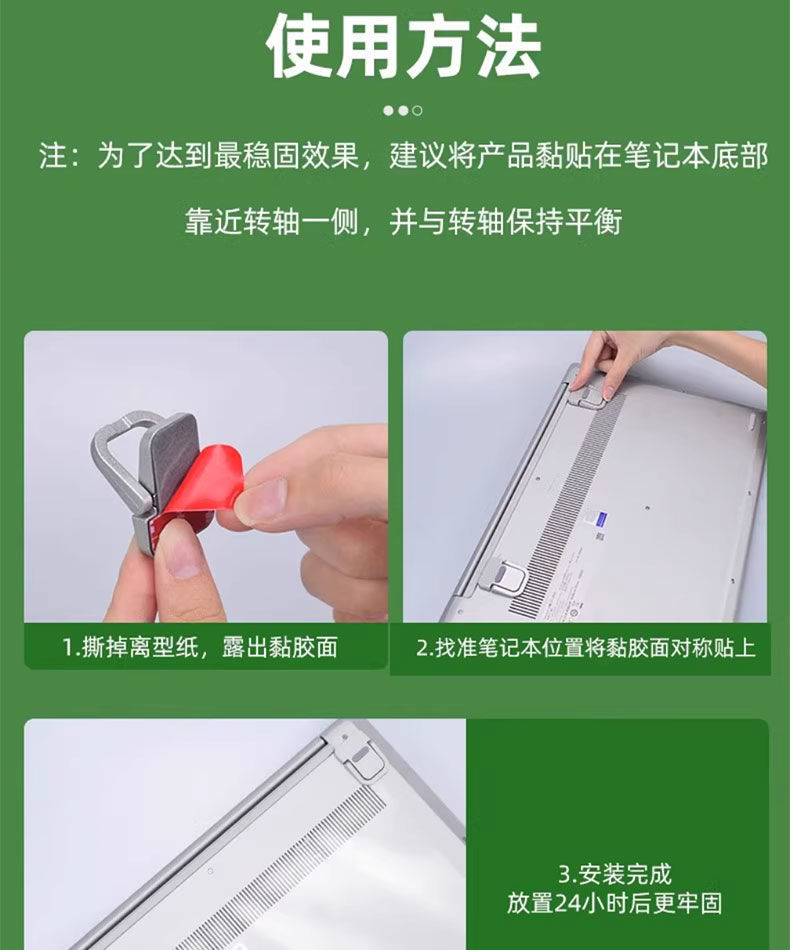 使用方法

注：为了达到最稳固效果，建议将产品黏贴在笔记本底部

靠近转轴一侧，并与转轴保持平衡

1.撕掉离型纸，露出黏胶面

2.找准笔记本位置将黏胶面对称贴上

3.安装完成
放置24小时后更牢固