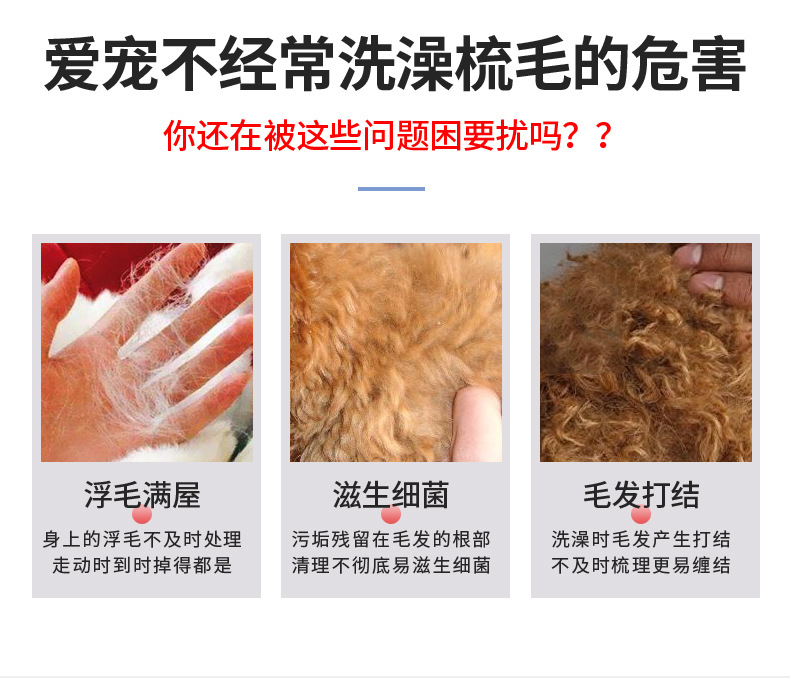 爱宠不经常洗澡梳毛的危害

你还在被这些问题困要扰吗？？

浮毛满屋

身上的浮毛不及时处理
走动时到时掉得都是

滋生细菌

污垢残留在毛发的根部
清理不彻底易滋生细菌

毛发打结

洗澡时毛发产生打结
不及时梳理更易缠结