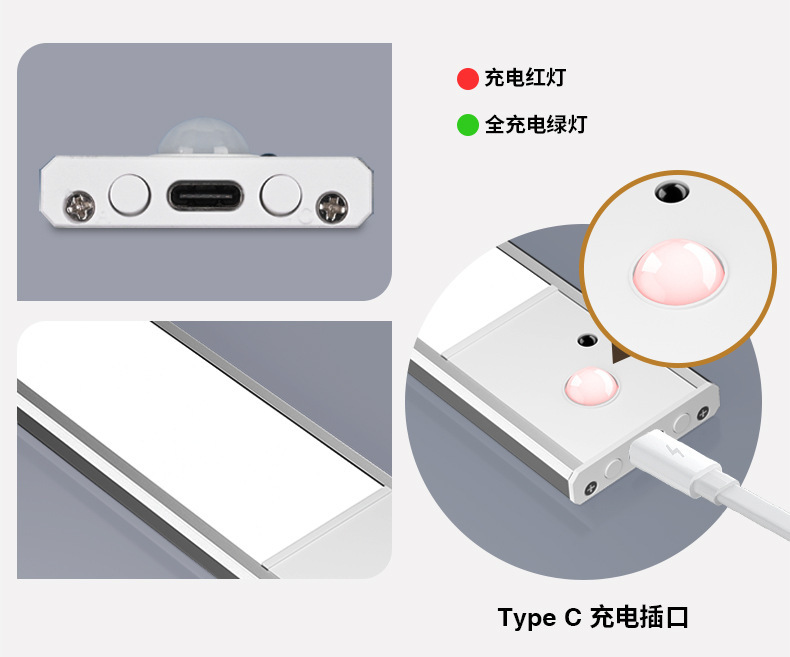 充电红灯

全充电绿灯

Type C 充电插口