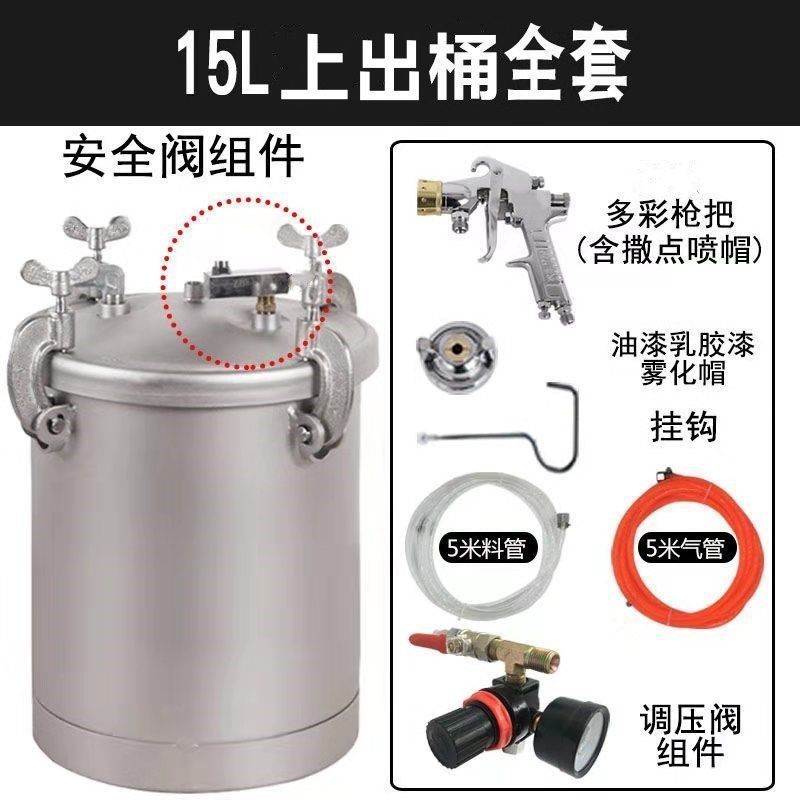 15L上出桶全套

安全阀组件

多彩枪把
(含撒点喷帽)

油漆乳胶漆
雾化帽

挂钩

5米料管

5米气管

调压阀
组件