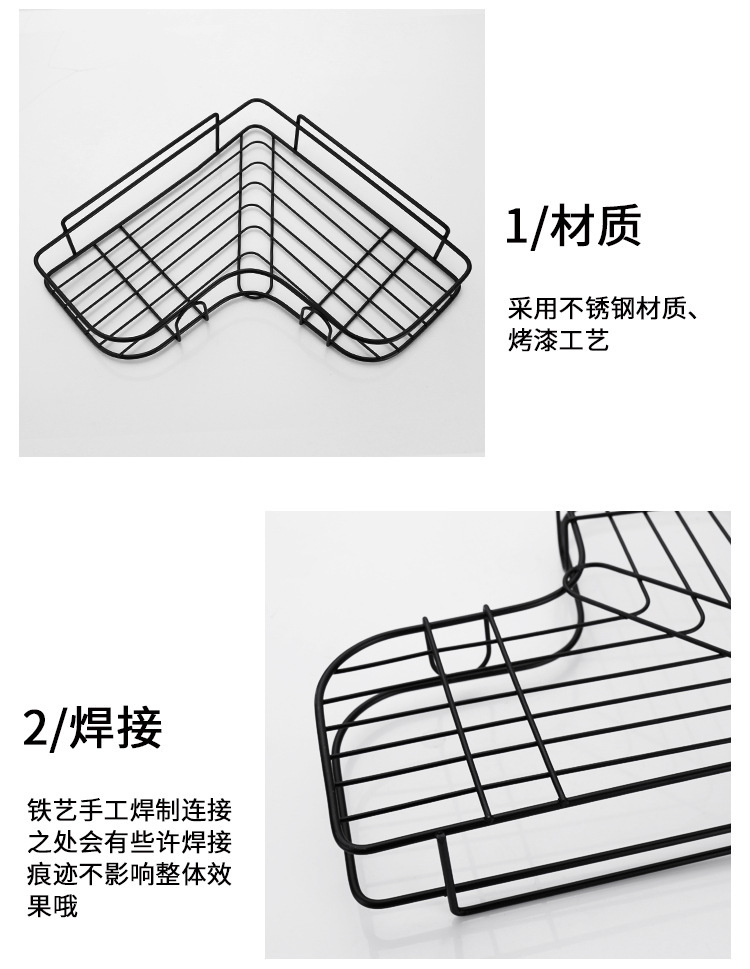 1/材质

采用不锈钢材质、烤漆工艺

2/焊接

铁艺手工焊制连接之处会有些许焊接痕迹不影响整体效果哦