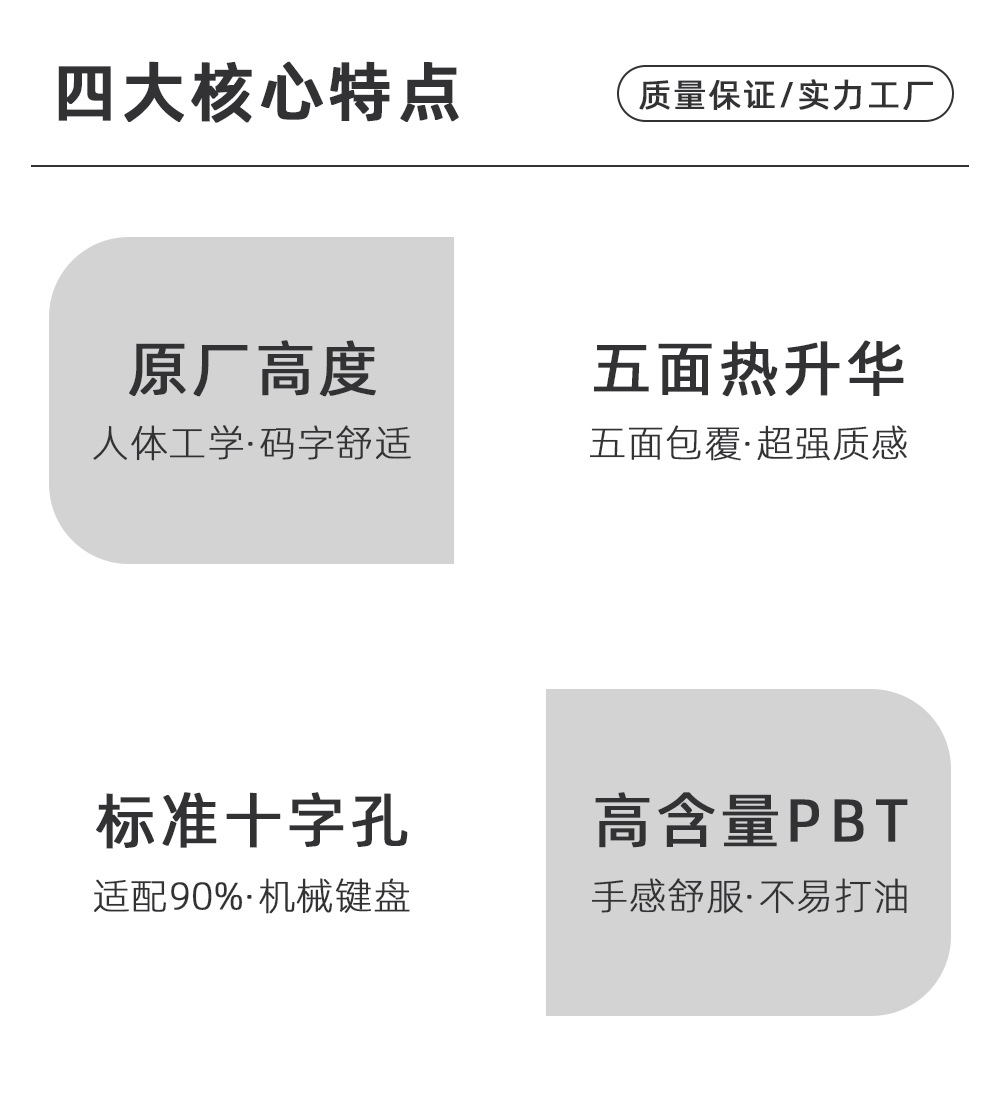 四大核心特点

质量保证/实力工厂

原厂高度
人体工学·码字舒适

五面热升华
五面包覆·超强质感

标准十字孔
适配90%·机械键盘

高含量PBT
手感舒服·不易打油