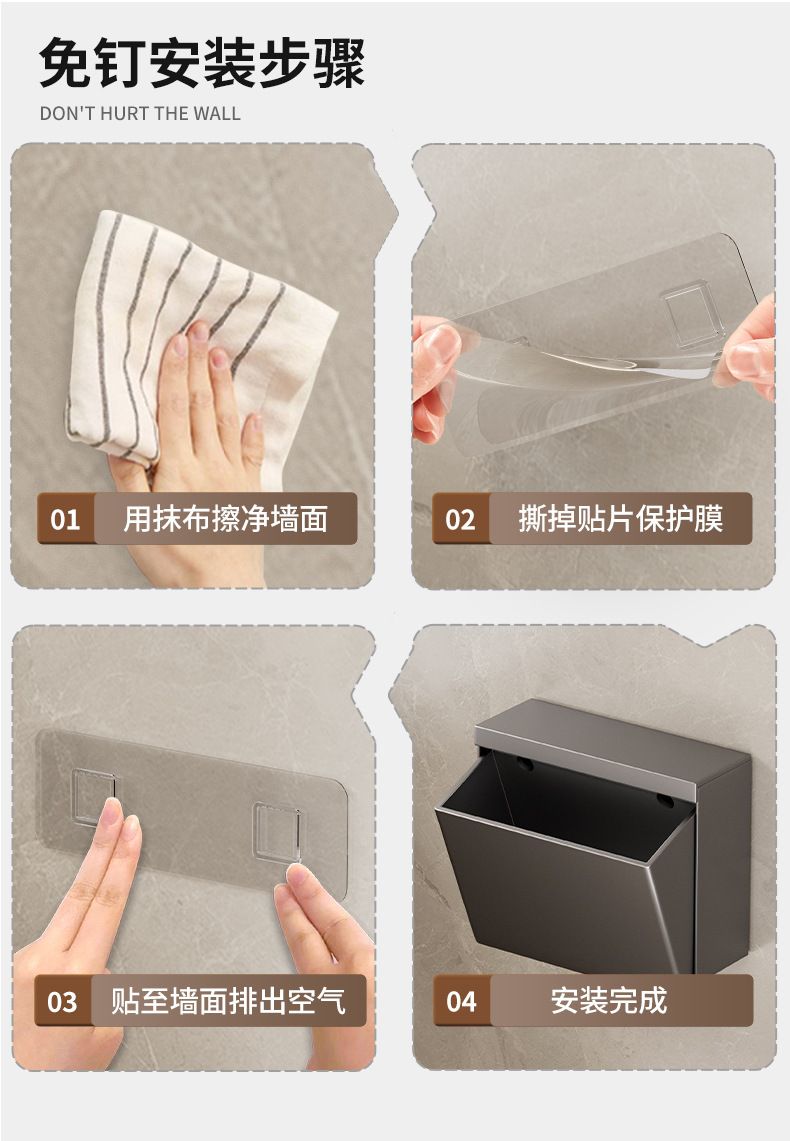 免钉安装步骤
DON'T HURT THE WALL

01 用抹布擦净墙面

02 撕掉贴片保护膜

03 贴至墙面排出空气

04 安装完成