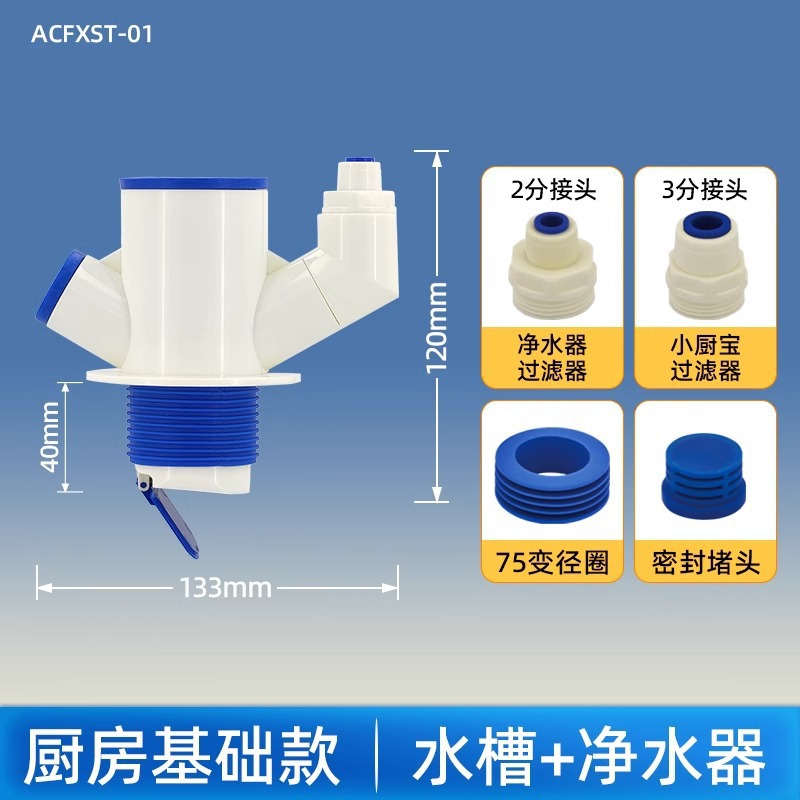 ACFXST-01

120mm

40mm

133mm

2分接头

净水器
过滤器

3分接头

小厨宝
过滤器

75变径圈

密封堵头

厨房基础款 | 水槽+净水器