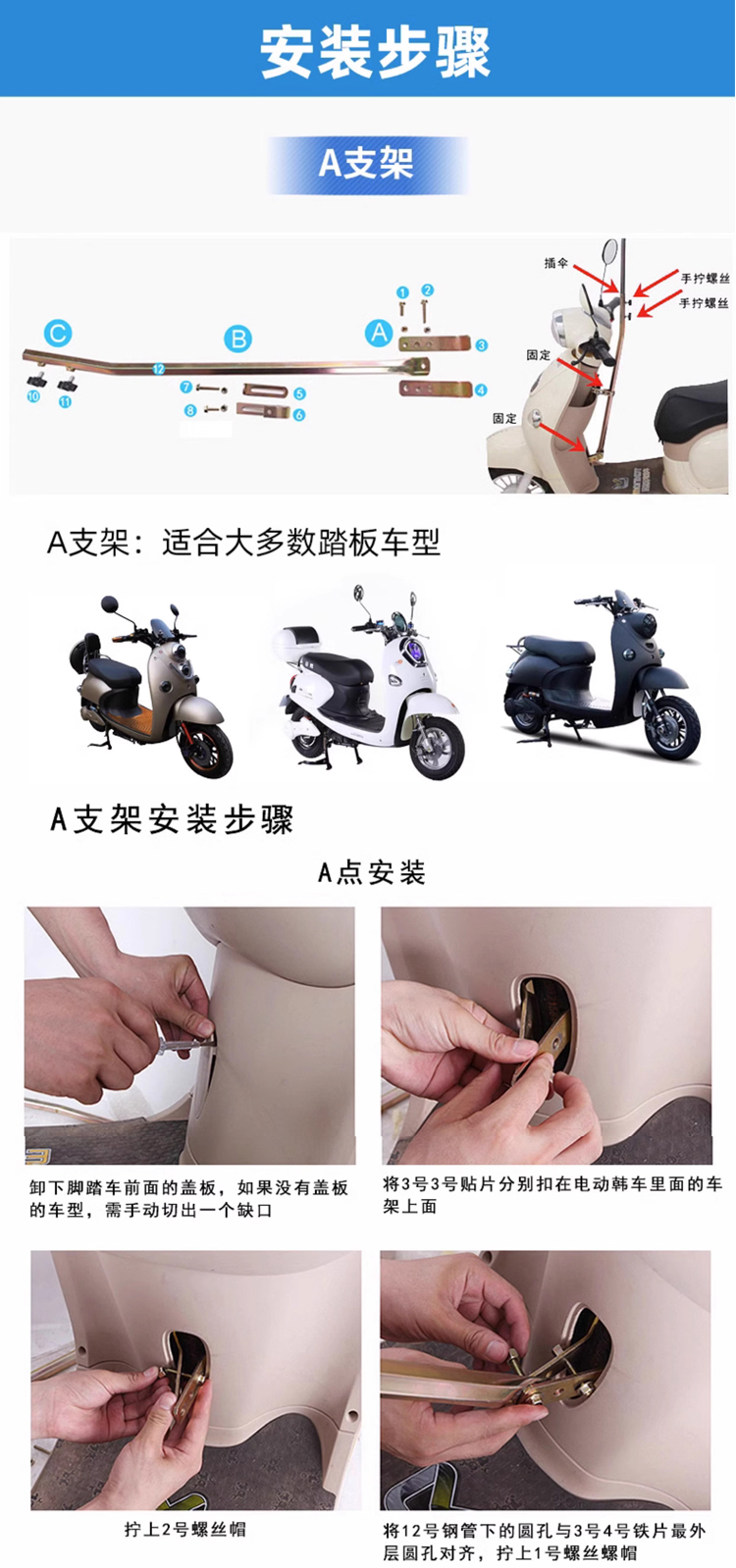 安装步骤

A支架

C B A
1 2 3 4 5 6 7 8 10 11 12

插伞
手拧螺丝
手拧螺丝
固定
固定

A支架：适合大多数踏板车型

A支架安装步骤

A点安装

卸下脚踏车前面的盖板，如果没有盖板的车型，需手动切出一个缺口

将3号3号贴片分别扣在电动韩车里面的车架上面

拧上2号螺丝帽

将12号钢管下的圆孔与3号4号铁片最外层圆孔对齐，拧上1号螺丝螺帽