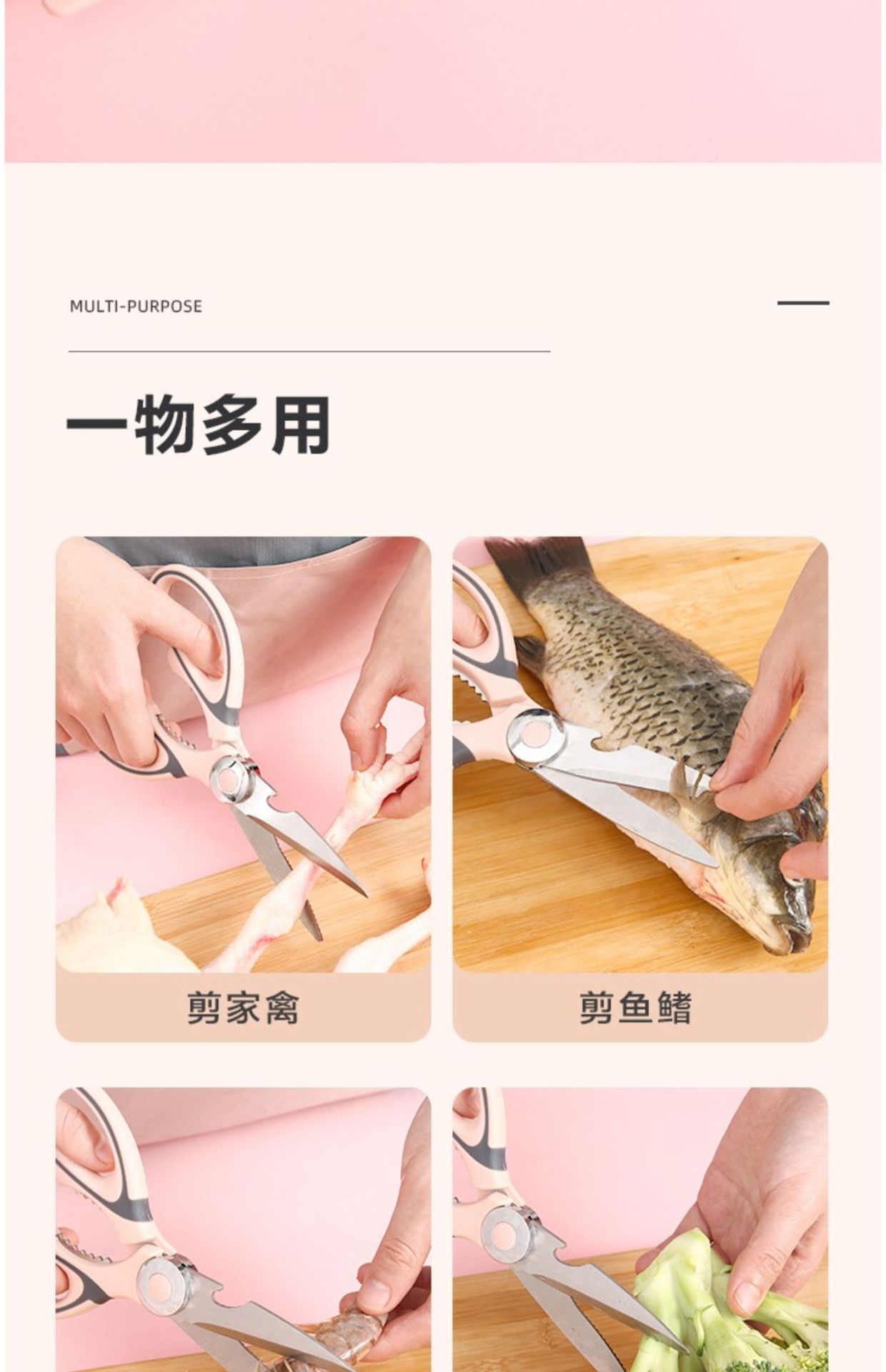 MULTI-PURPOSE

一物多用

剪家禽

剪鱼鳍