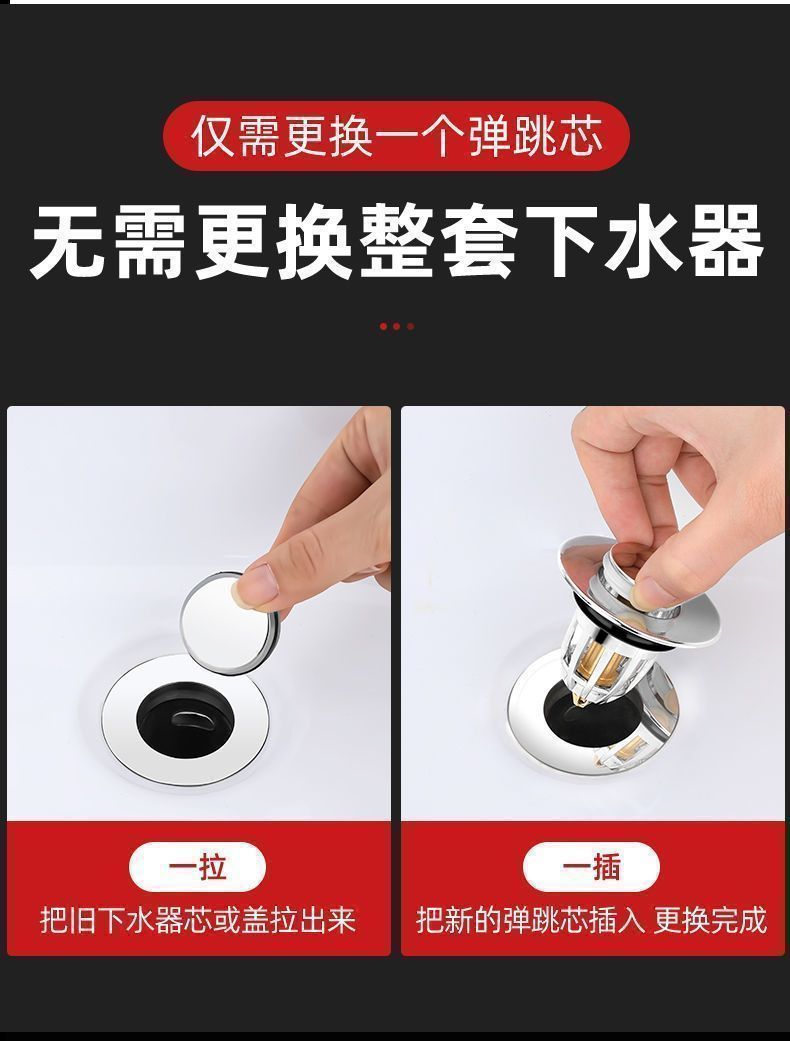 仅需更换一个弹跳芯

无需更换整套下水器

一拉

把旧下水器芯或盖拉出来

一插

把新的弹跳芯插入 更换完成