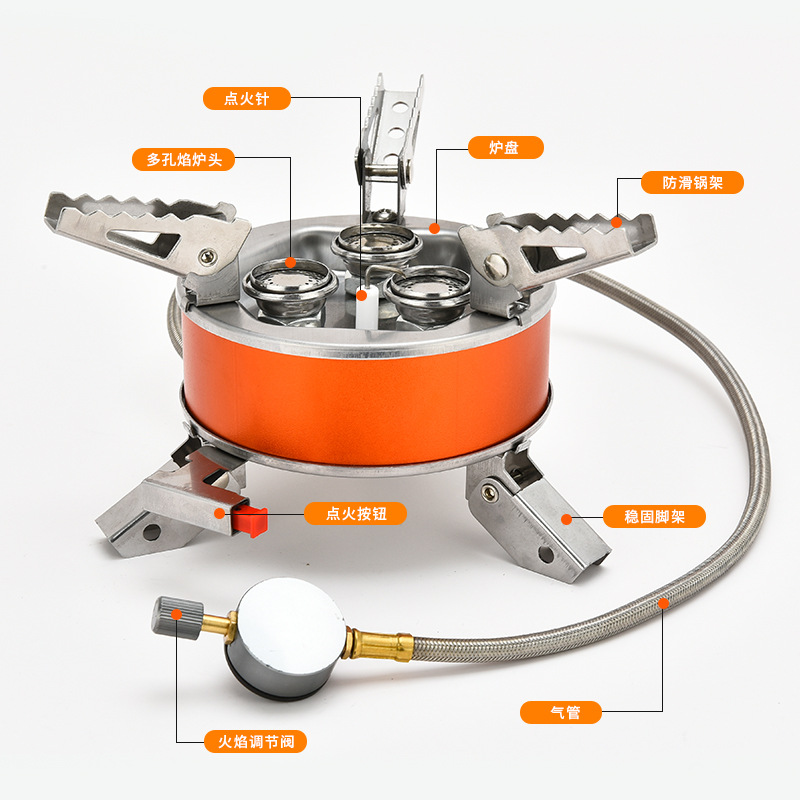 点火针

多孔焰炉头

炉盘

防滑锅架

点火按钮

稳固脚架

气管

火焰调节阀